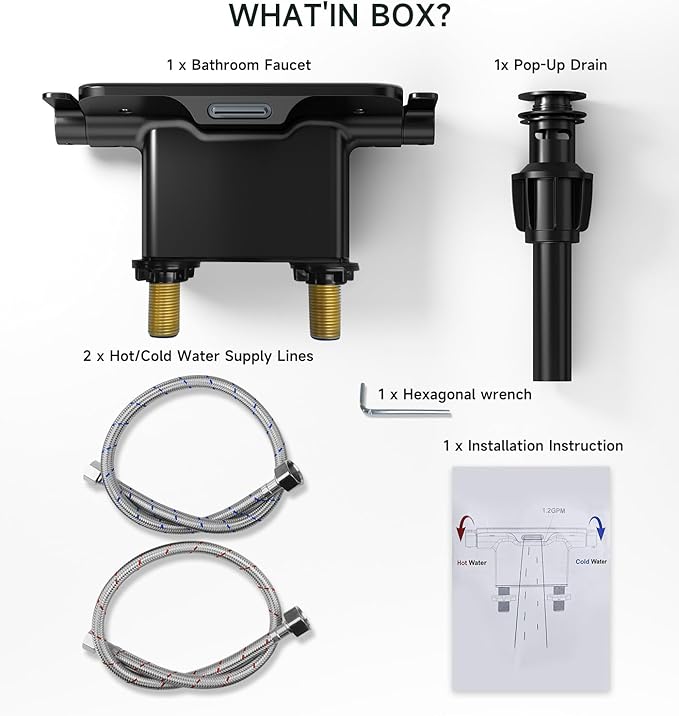 WHAT'IN BOX?

1 x Bathroom Faucet

1x Pop-Up Drain

2 x Hot/Cold Water Supply Lines

1 x Hexagonal wrench

1 x Installation Instruction

1.2GPM

Hot Water

Cold Water