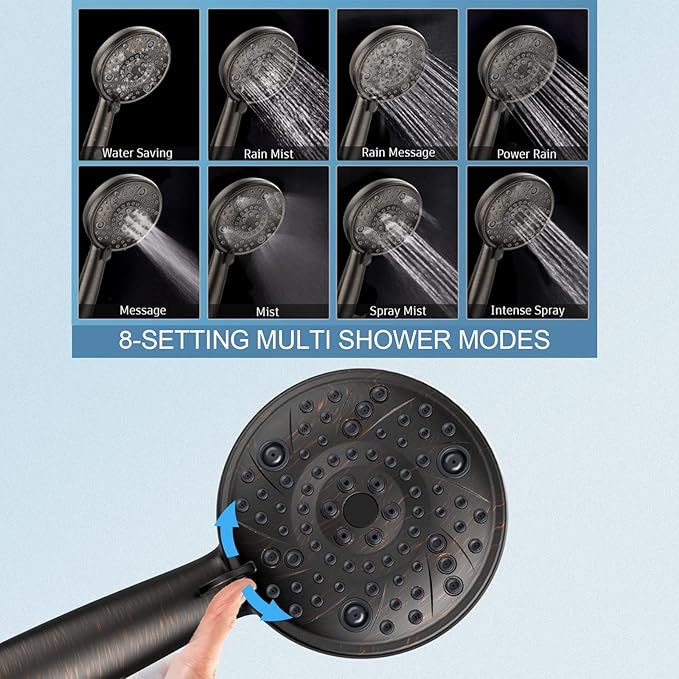 Water Saving
Rain Mist
Rain Message
Power Rain
Message
Mist
Spray Mist
Intense Spray

8-SETTING MULTI SHOWER MODES