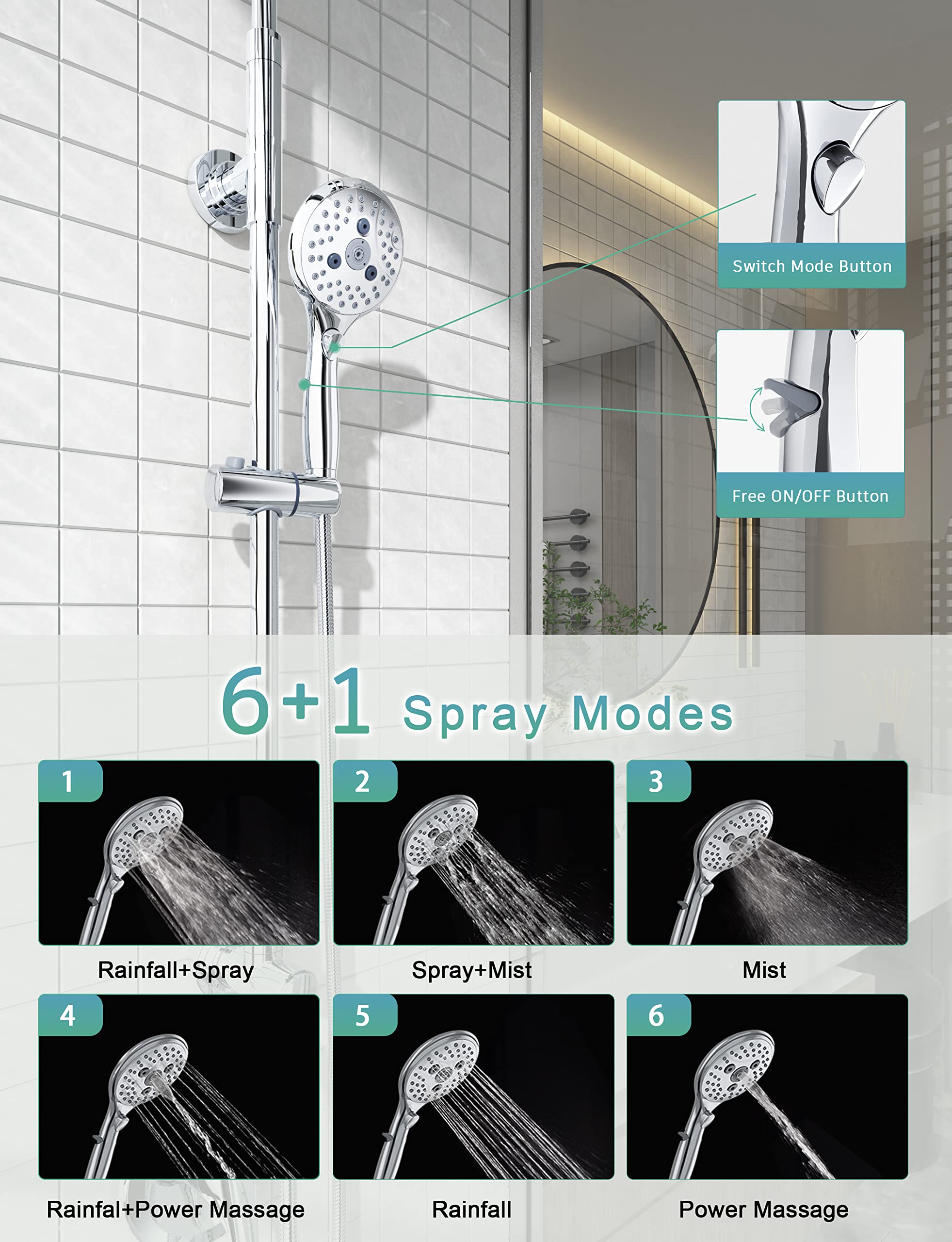 Switch Mode Button

Free ON/OFF Button

6+1 Spray Modes

1
Rainfall+Spray

2
Spray+Mist

3
Mist

4
Rainfal+Power Massage

5
Rainfall

6
Power Massage