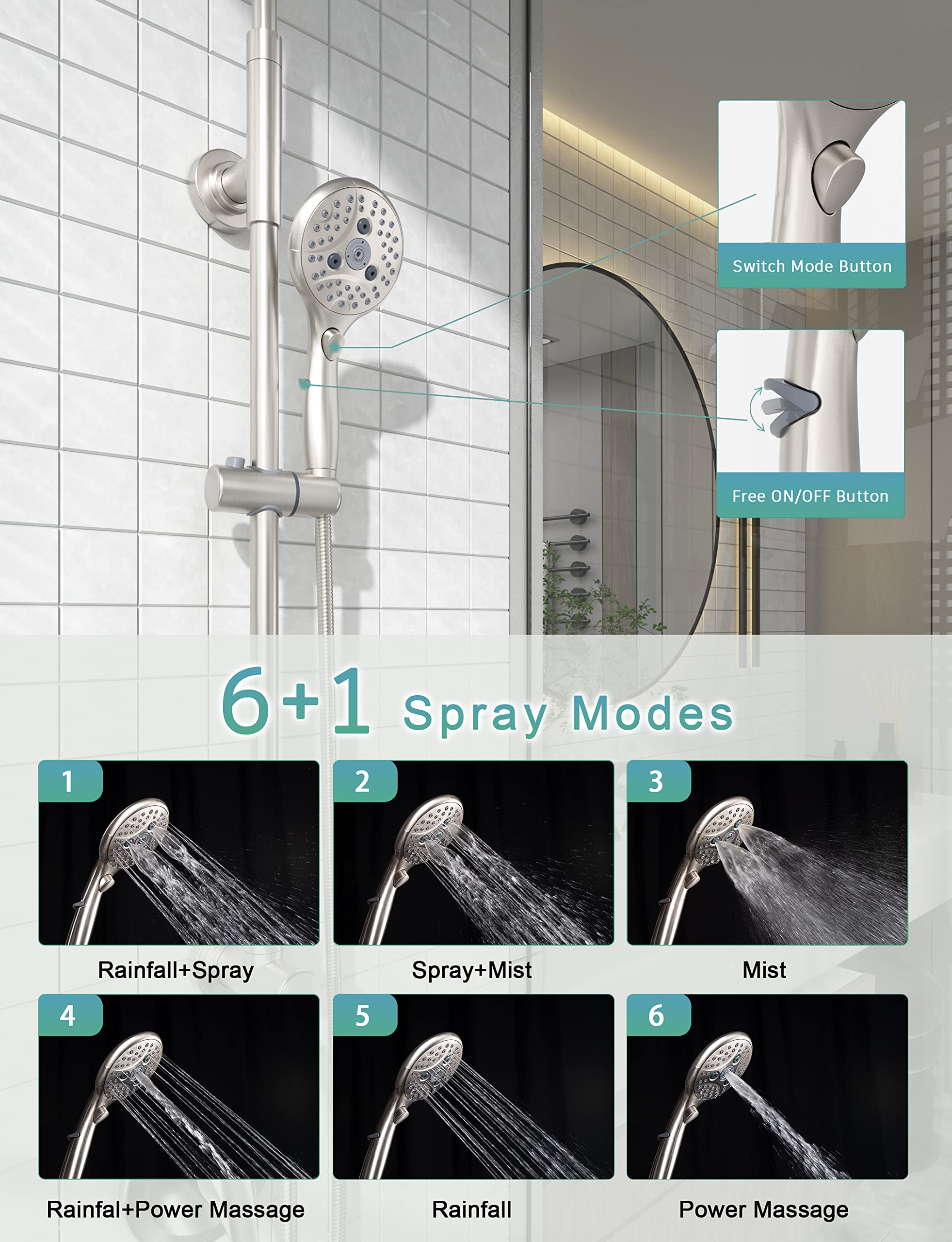 Switch Mode Button

Free ON/OFF Button

6+1 Spray Modes

1

Rainfall+Spray

2

Spray+Mist

3

Mist

4

Rainfal+Power Massage

5

Rainfall

6

Power Massage