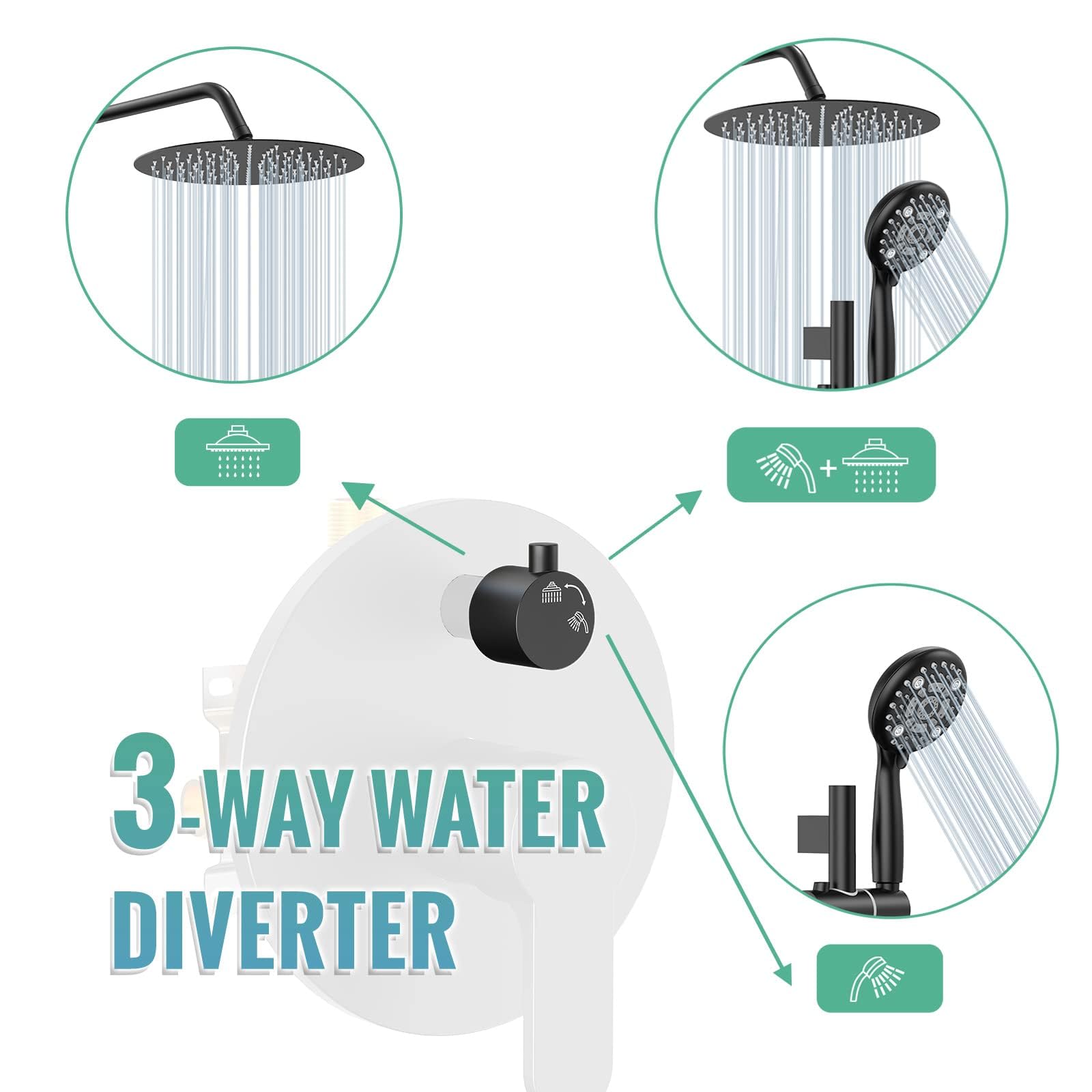 +

3-WAY WATER DIVERTER