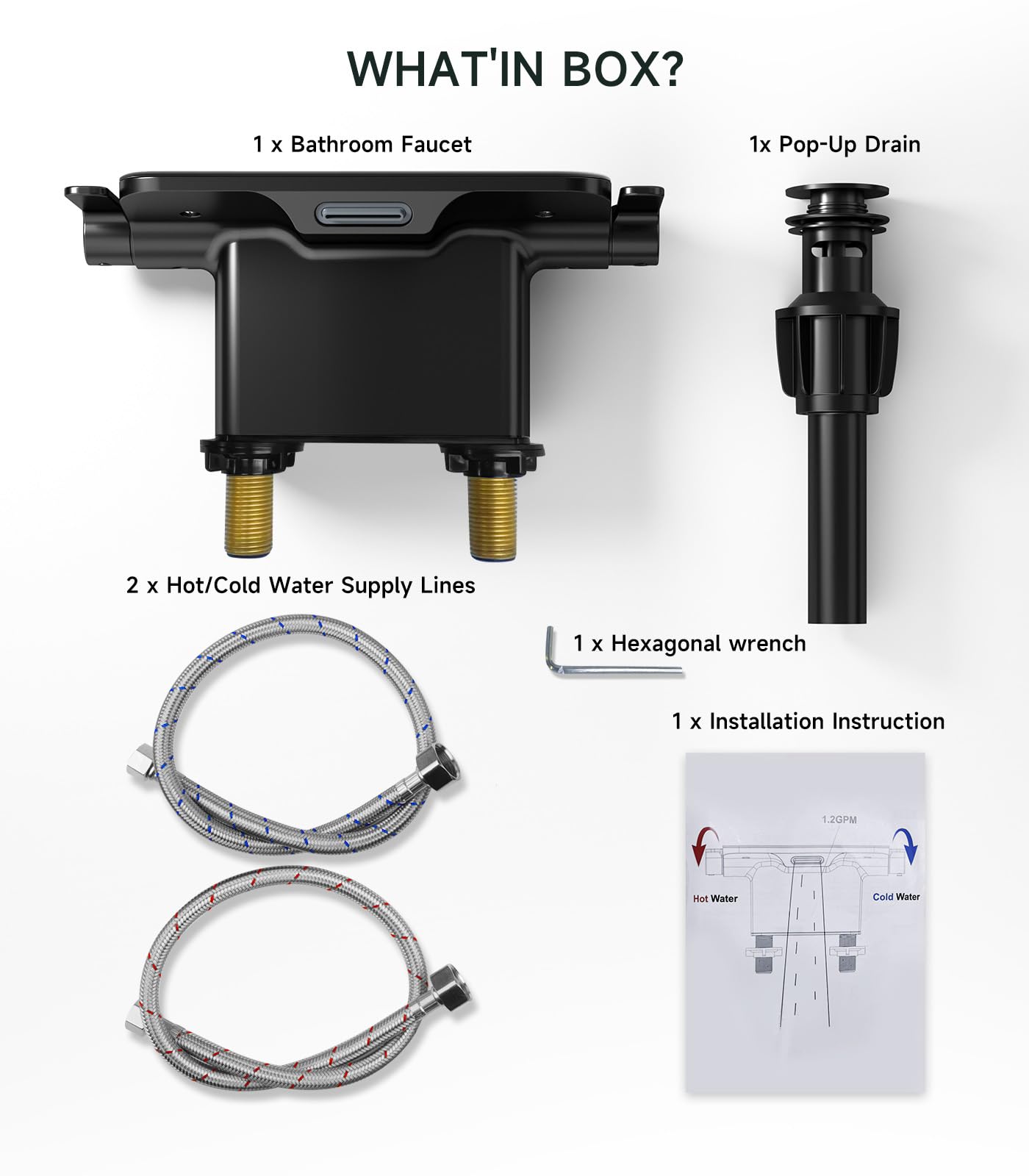 WHAT'IN BOX?

1 x Bathroom Faucet

1x Pop-Up Drain

2 x Hot/Cold Water Supply Lines

1 x Hexagonal wrench

1 x Installation Instruction

1.2GPM

Hot Water

Cold Water