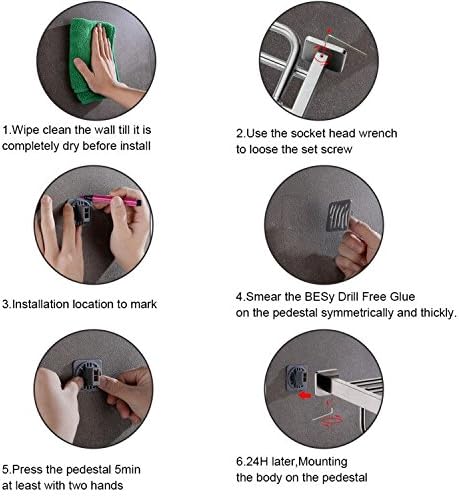 1.Wipe clean the wall till it is completely dry before install

2.Use the socket head wrench to loose the set screw

3.Installation location to mark

4.Smear the BESy Drill Free Glue on the pedestal symmetrically and thickly.

5.Press the pedestal 5min at least with two hands

6.24H later,Mounting the body on the pedestal