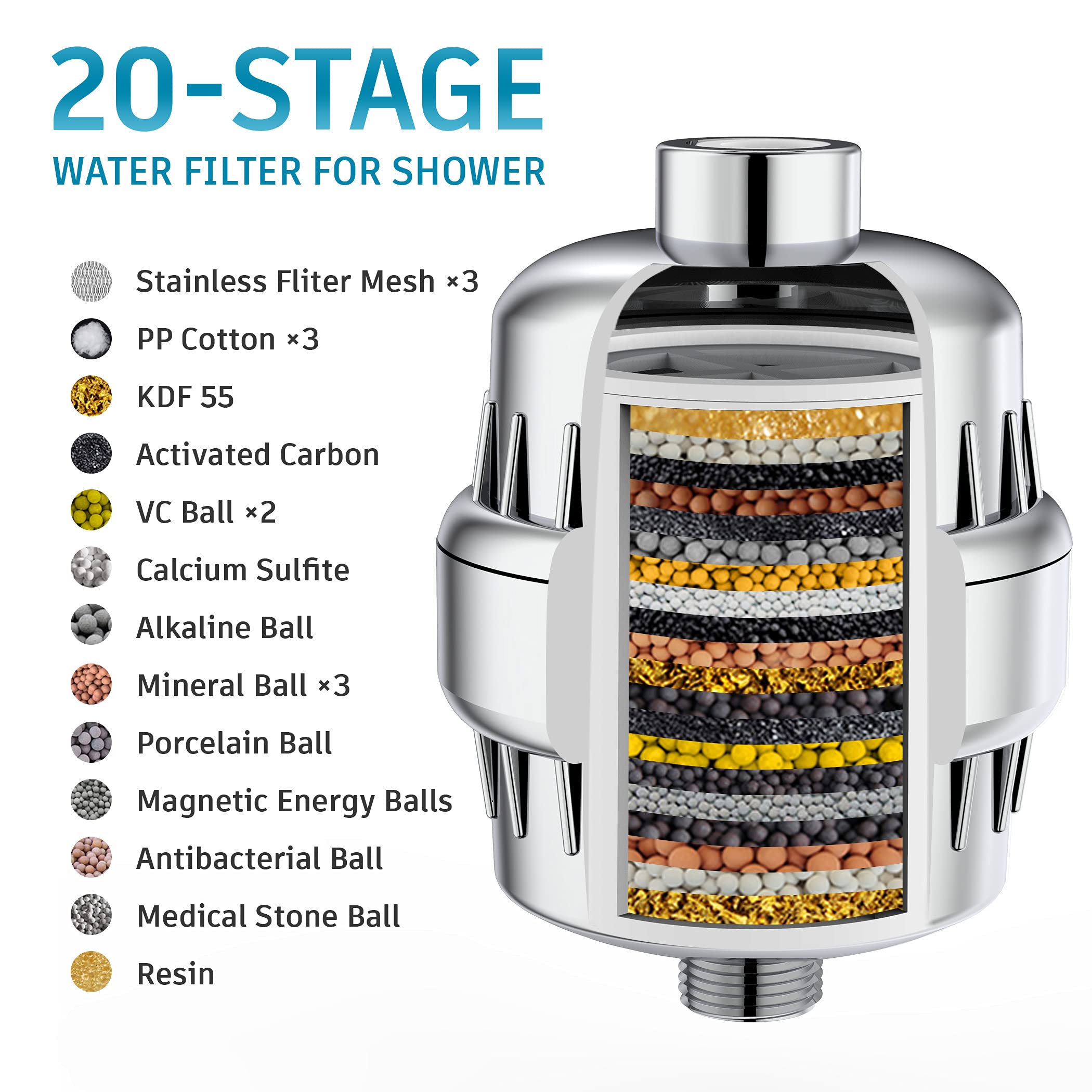 20-STAGE
WATER FILTER FOR SHOWER

Stainless Fliter Mesh ×3
PP Cotton ×3
KDF 55
Activated Carbon
VC Ball ×2
Calcium Sulfite
Alkaline Ball
Mineral Ball ×3
Porcelain Ball
Magnetic Energy Balls
Antibacterial Ball
Medical Stone Ball
Resin