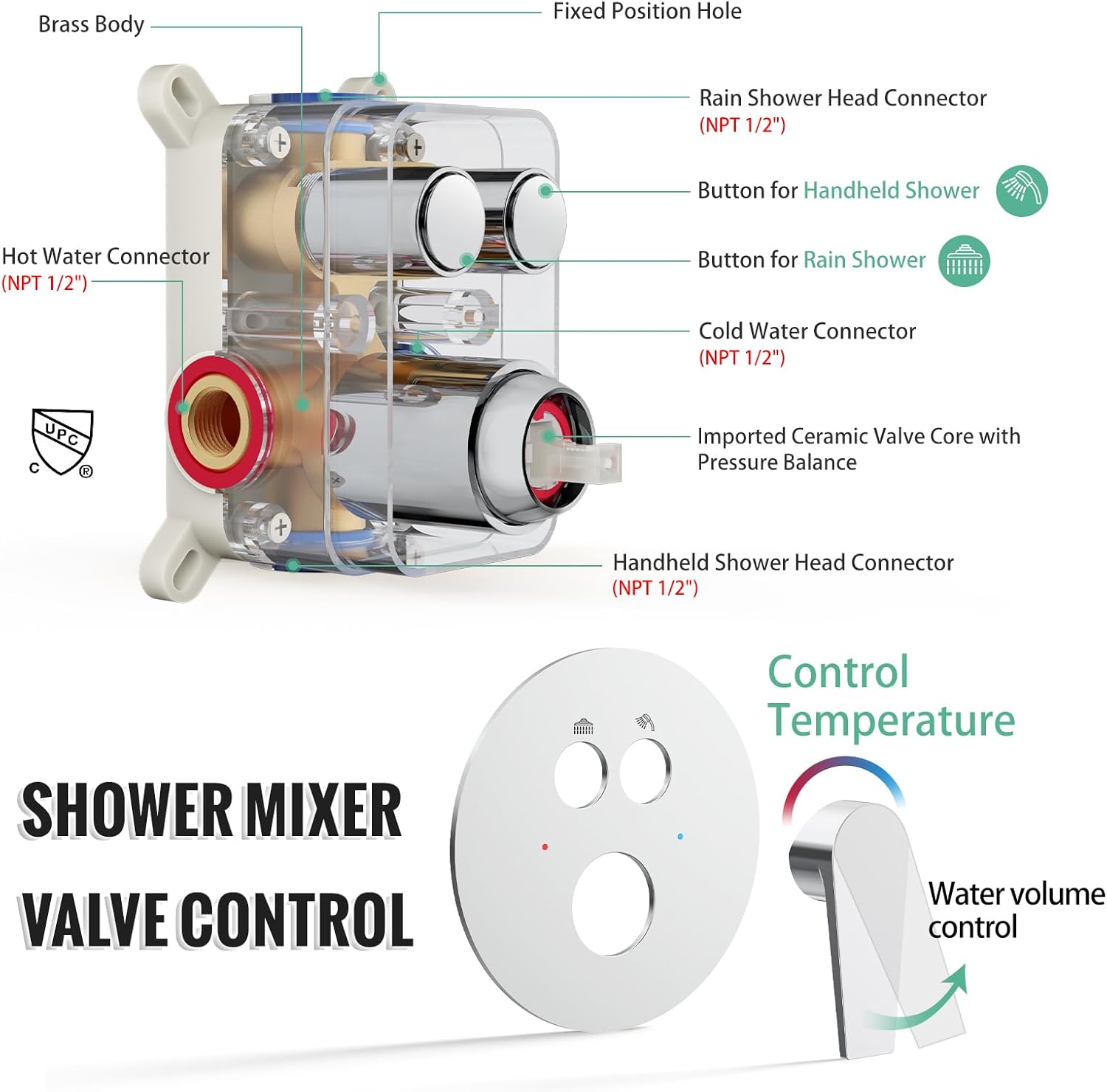 Brass Body

Fixed Position Hole

Rain Shower Head Connector
(NPT 1/2")

Button for Handheld Shower

Button for Rain Shower

Hot Water Connector
(NPT 1/2")

Cold Water Connector
(NPT 1/2")

UPC
C ®

Imported Ceramic Valve Core with Pressure Balance

Handheld Shower Head Connector
(NPT 1/2")

Control Temperature

SHOWER MIXER
VALVE CONTROL

Water volume control