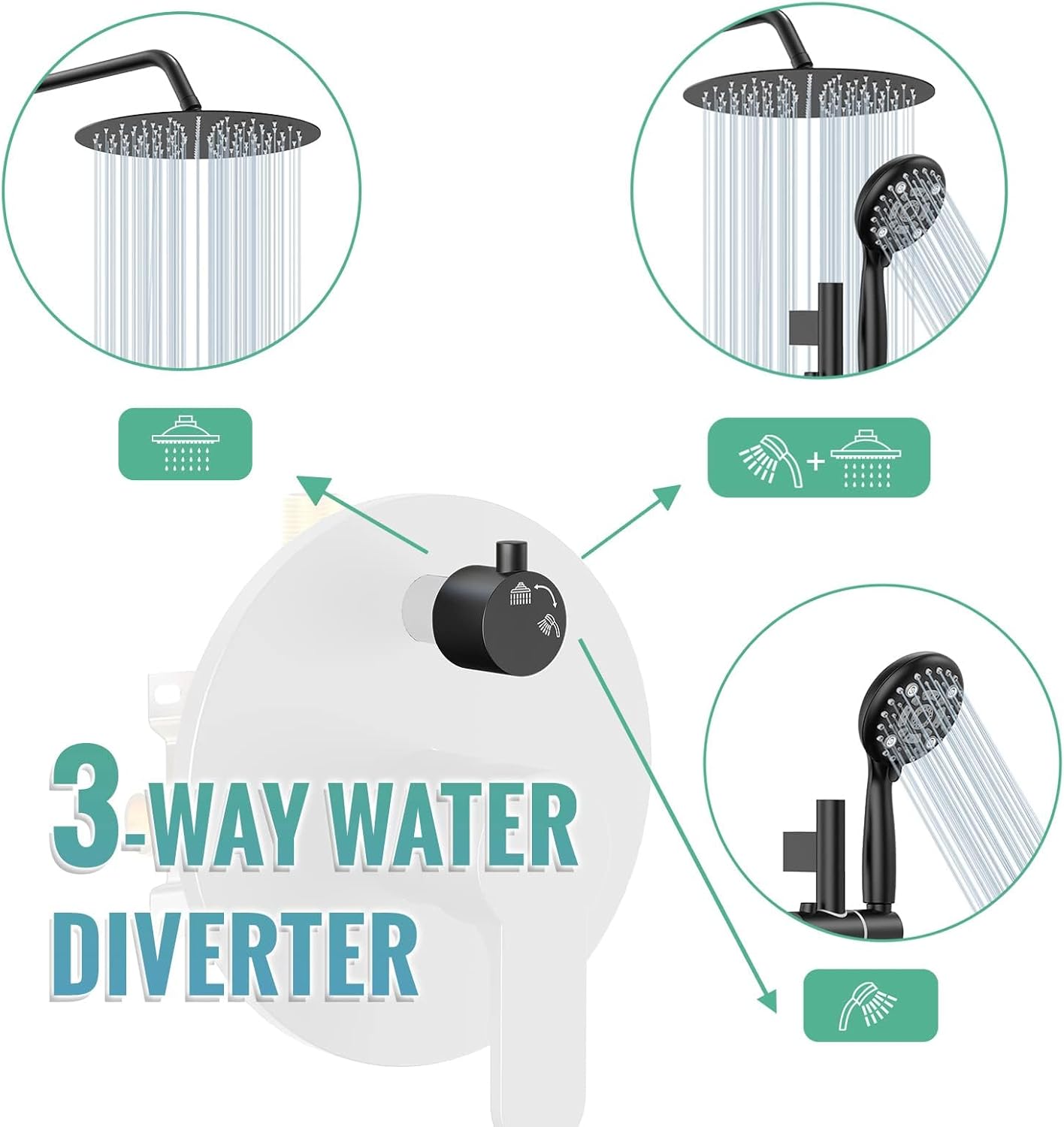 +

3-WAY WATER DIVERTER