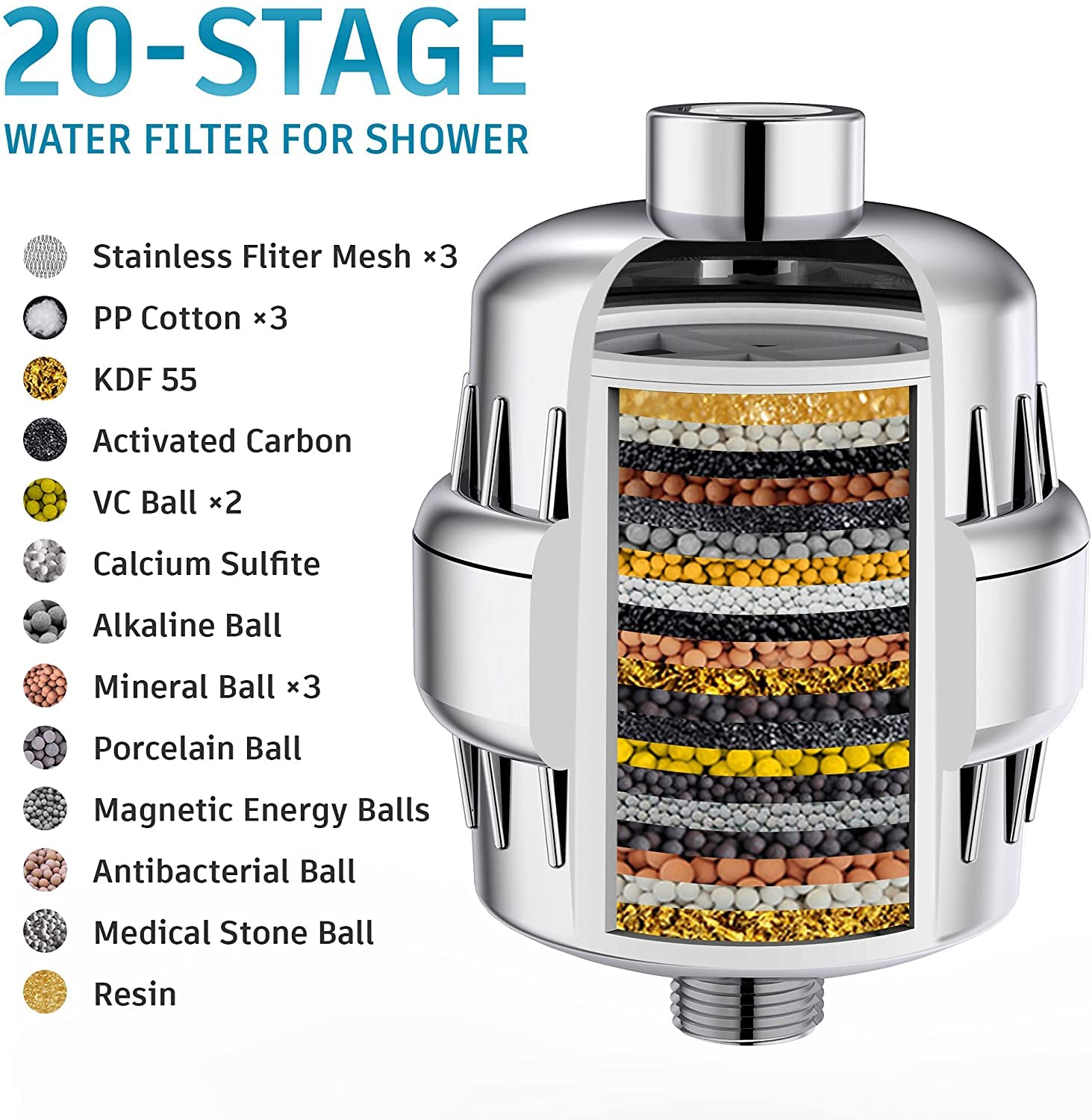 20-STAGE
WATER FILTER FOR SHOWER

Stainless Fliter Mesh ×3
PP Cotton ×3
KDF 55
Activated Carbon
VC Ball ×2
Calcium Sulfite
Alkaline Ball
Mineral Ball ×3
Porcelain Ball
Magnetic Energy Balls
Antibacterial Ball
Medical Stone Ball
Resin