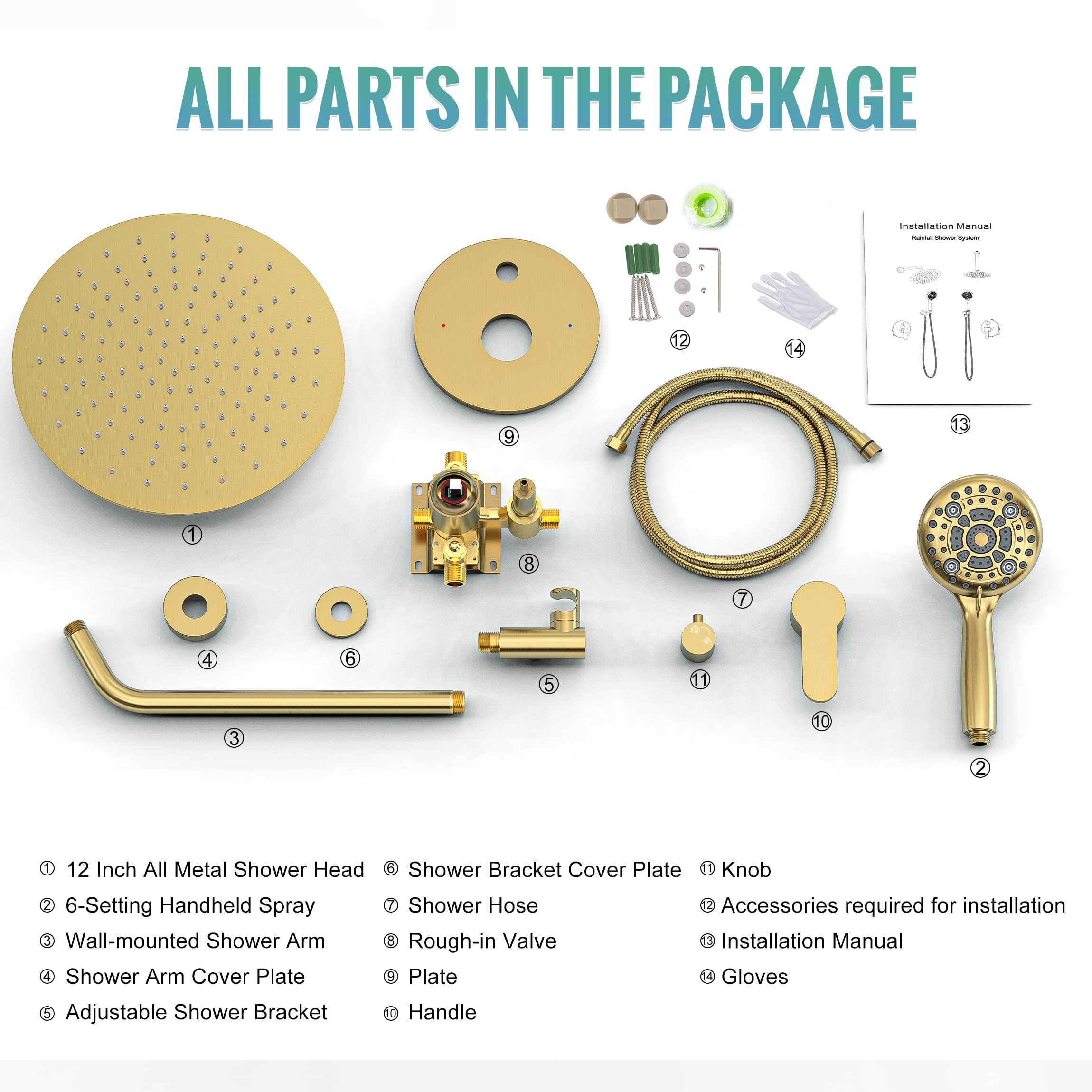 ALL PARTS IN THE PACKAGE

Installation Manual
Rainfall Shower System

⑫ ⑭ ⑬ ⑨ ① ⑧ ⑦ ④ ⑥ ⑤ ⑪ ⑩ ③ ②

① 12 Inch All Metal Shower Head
② 6-Setting Handheld Spray
③ Wall-mounted Shower Arm
④ Shower Arm Cover Plate
⑤ Adjustable Shower Bracket

⑥ Shower Bracket Cover Plate
⑦ Shower Hose
⑧ Rough-in Valve
⑨ Plate
⑩ Handle

⑪ Knob
⑫ Accessories required for installation
⑬ Installation Manual
⑭ Gloves