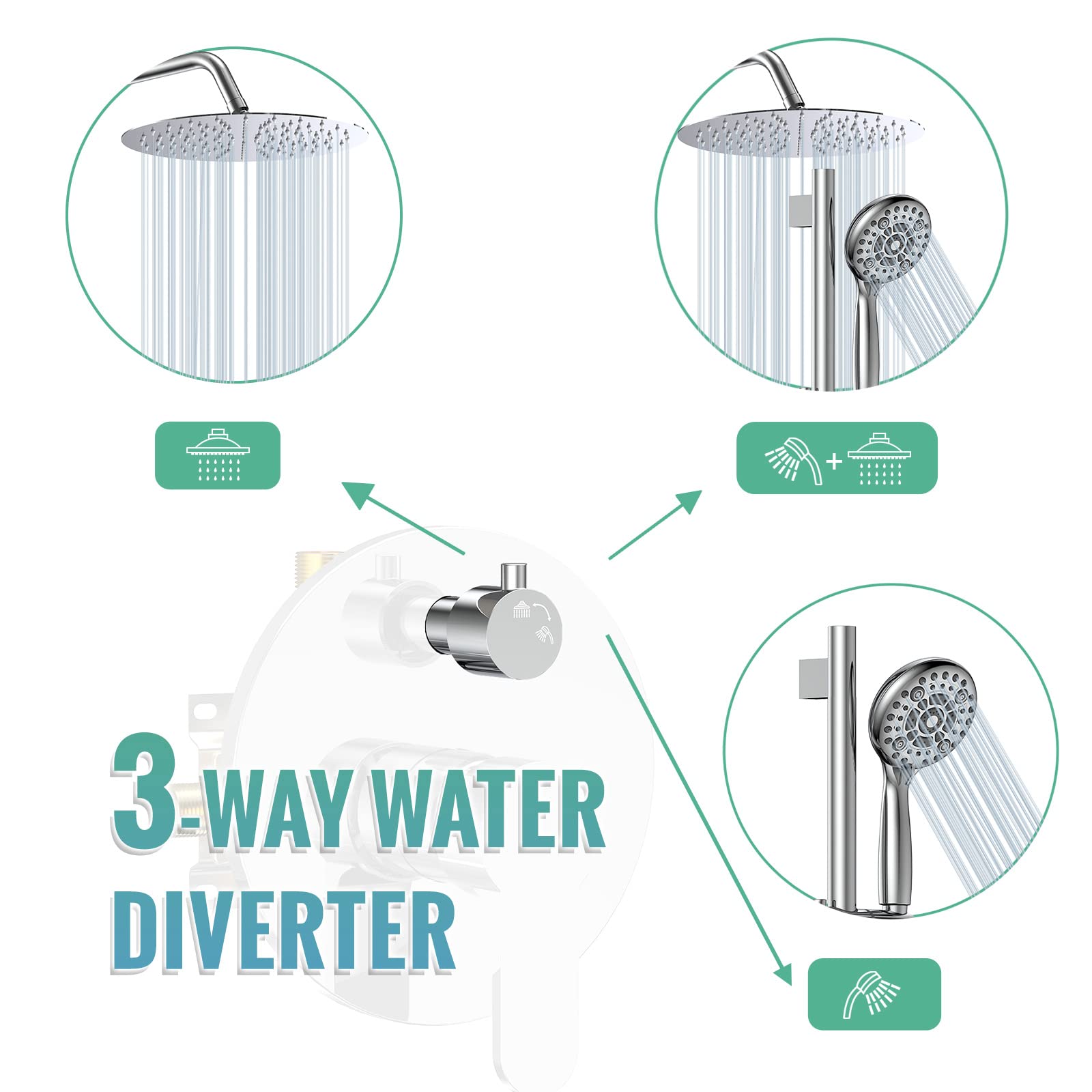 +

3-WAY WATER DIVERTER