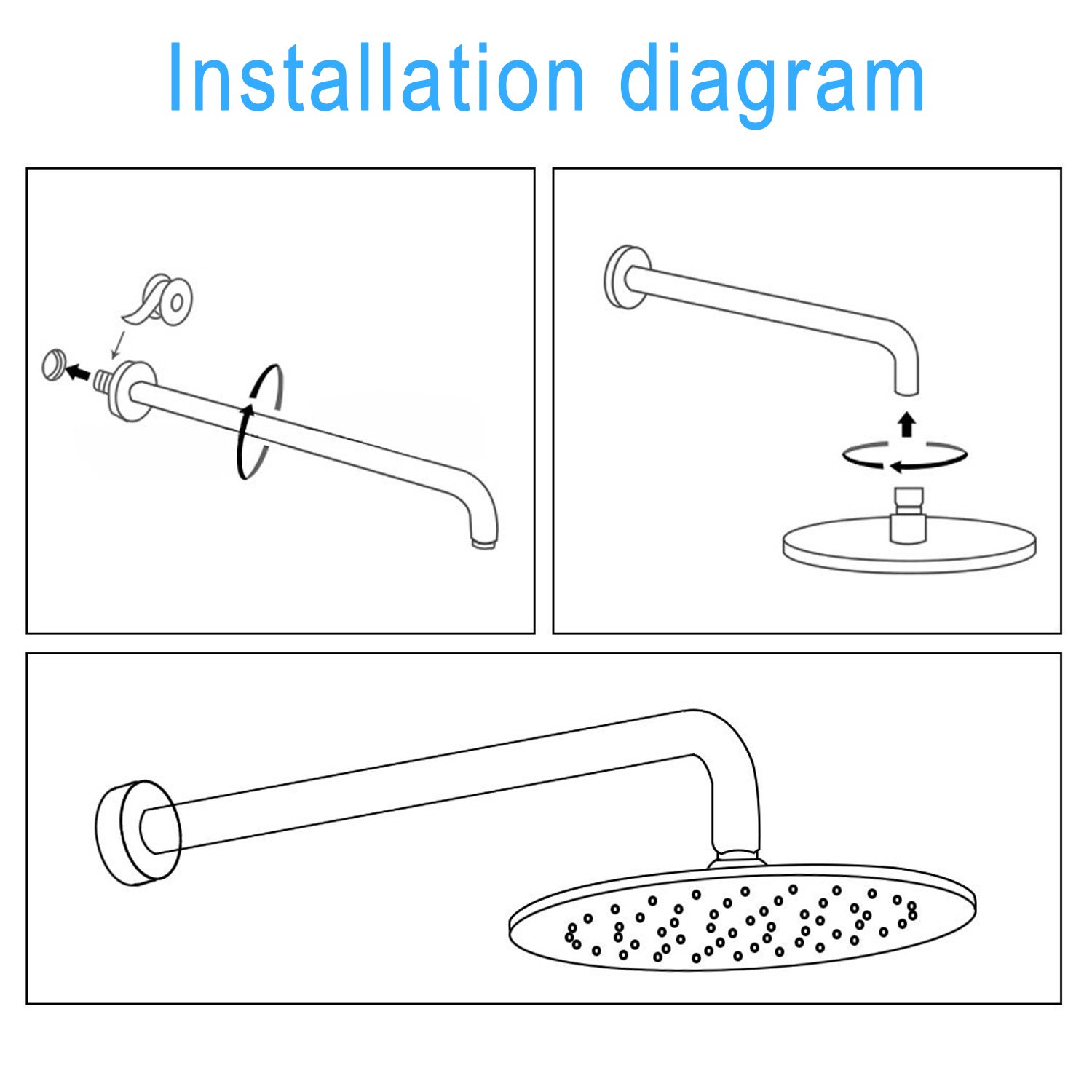 Installation diagram