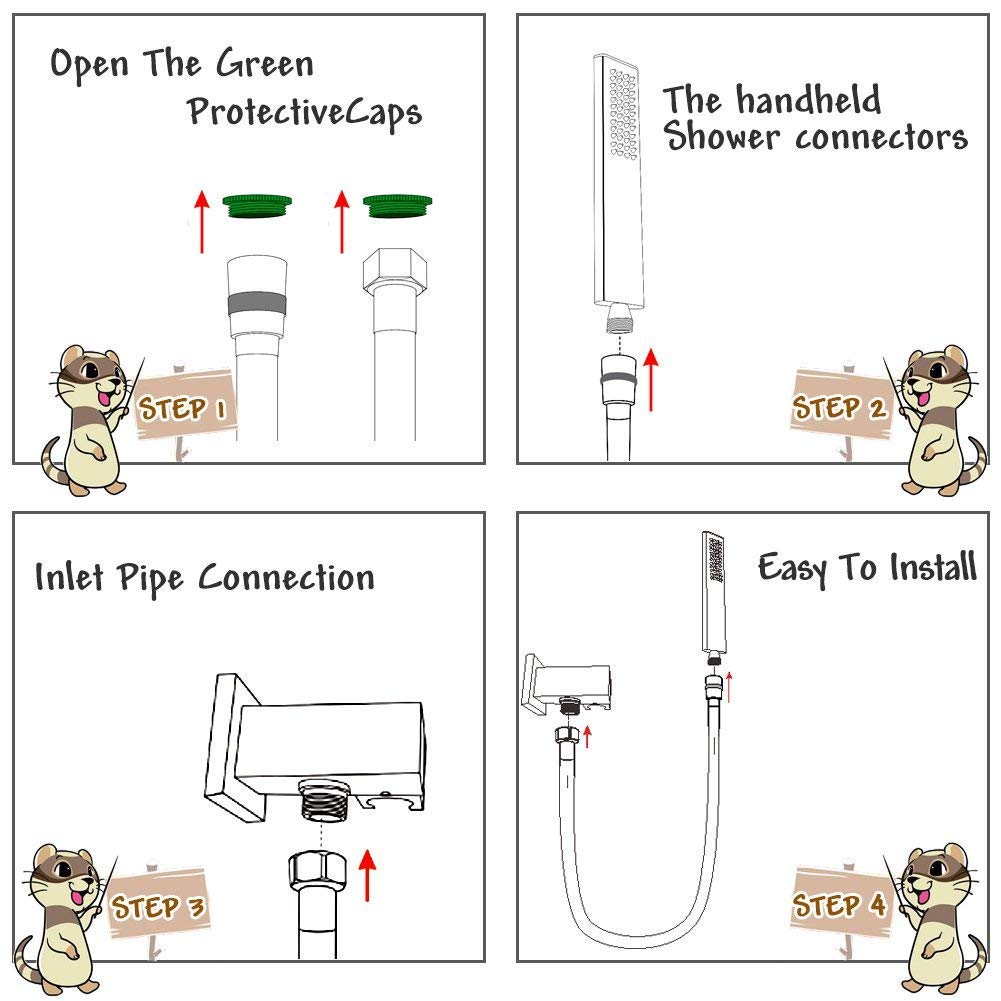 Open The Green ProtectiveCaps

STEP 1

The handheld Shower connectors

STEP 2

Inlet Pipe Connection

STEP 3

Easy To Install

STEP 4