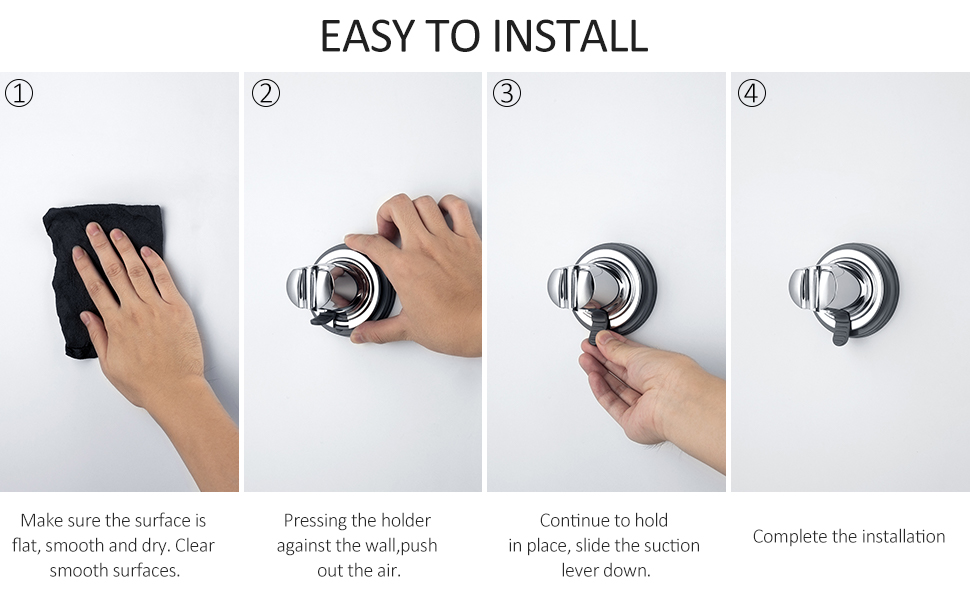 EASY TO INSTALL

①

Make sure the surface is flat, smooth and dry. Clear smooth surfaces.

②

Pressing the holder against the wall,push out the air.

③

Continue to hold in place, slide the suction lever down.

④

Complete the installation