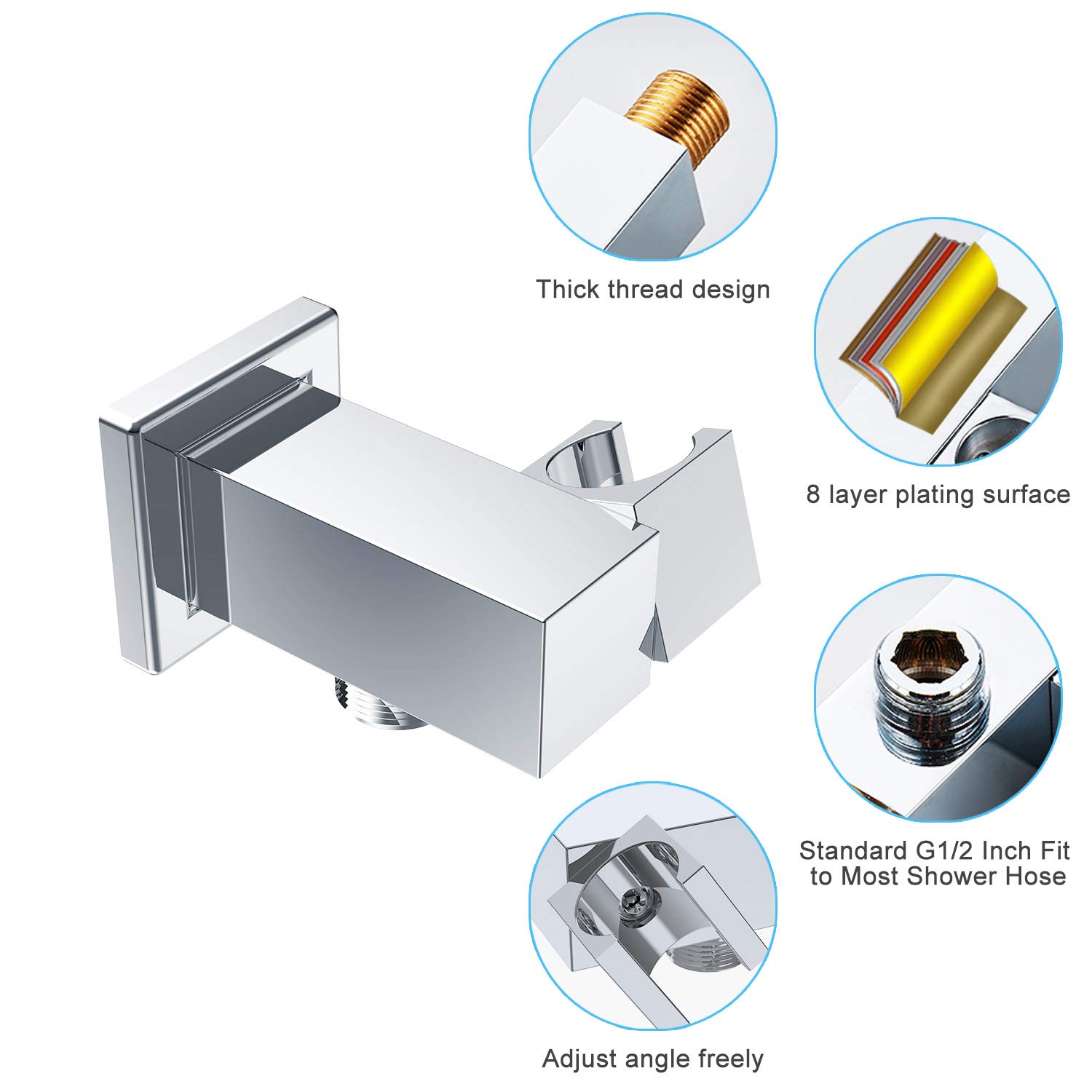 Thick thread design

8 layer plating surface

Standard G1/2 Inch Fit to Most Shower Hose

Adjust angle freely