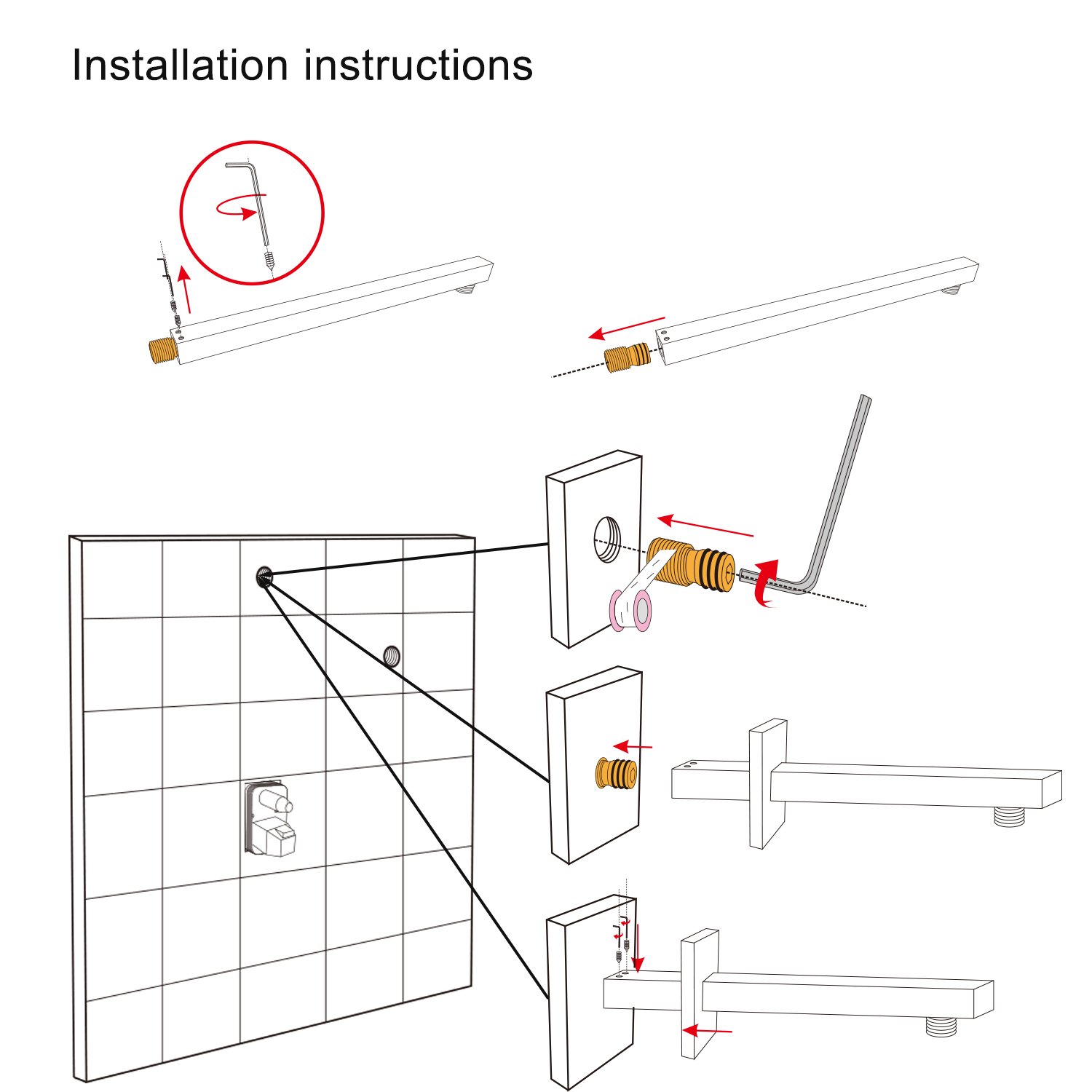 Installation instructions