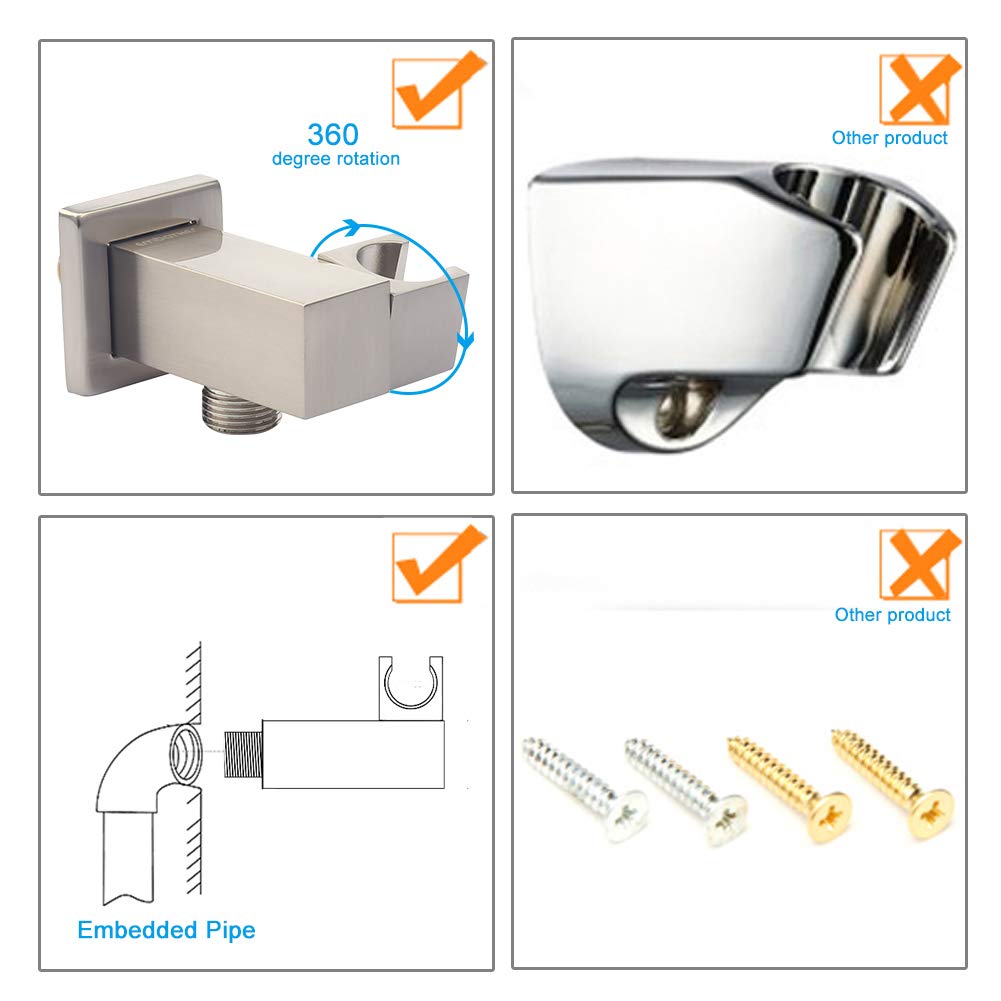 360
degree rotation

Other product

Embedded Pipe

Other product