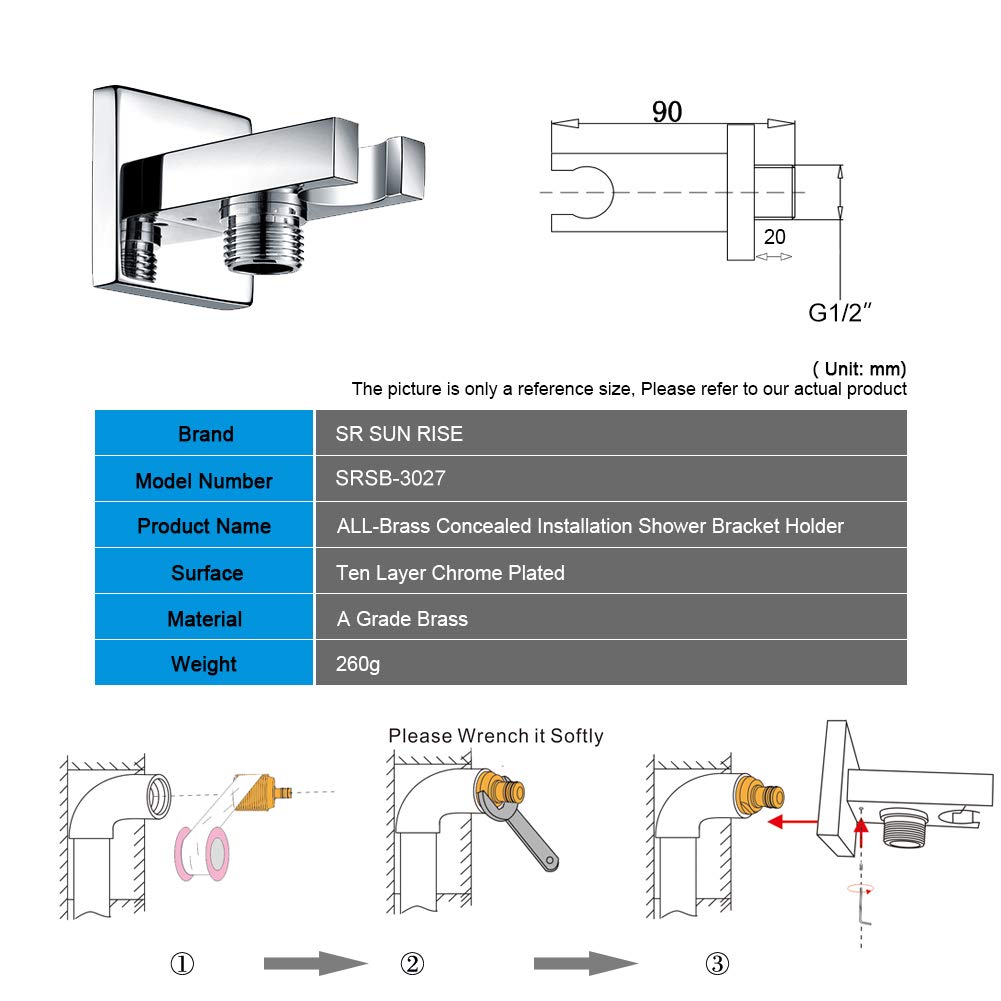 90

20

G1/2″

( Unit: mm)
The picture is only a reference size, Please refer to our actual product

| Brand | SR SUN RISE |
|---|---|
| Model Number | SRSB-3027 |
| Product Name | ALL-Brass Concealed Installation Shower Bracket Holder |
| Surface | Ten Layer Chrome Plated |
| Material | A Grade Brass |
| Weight | 260g |

Please Wrench it Softly

① ② ③