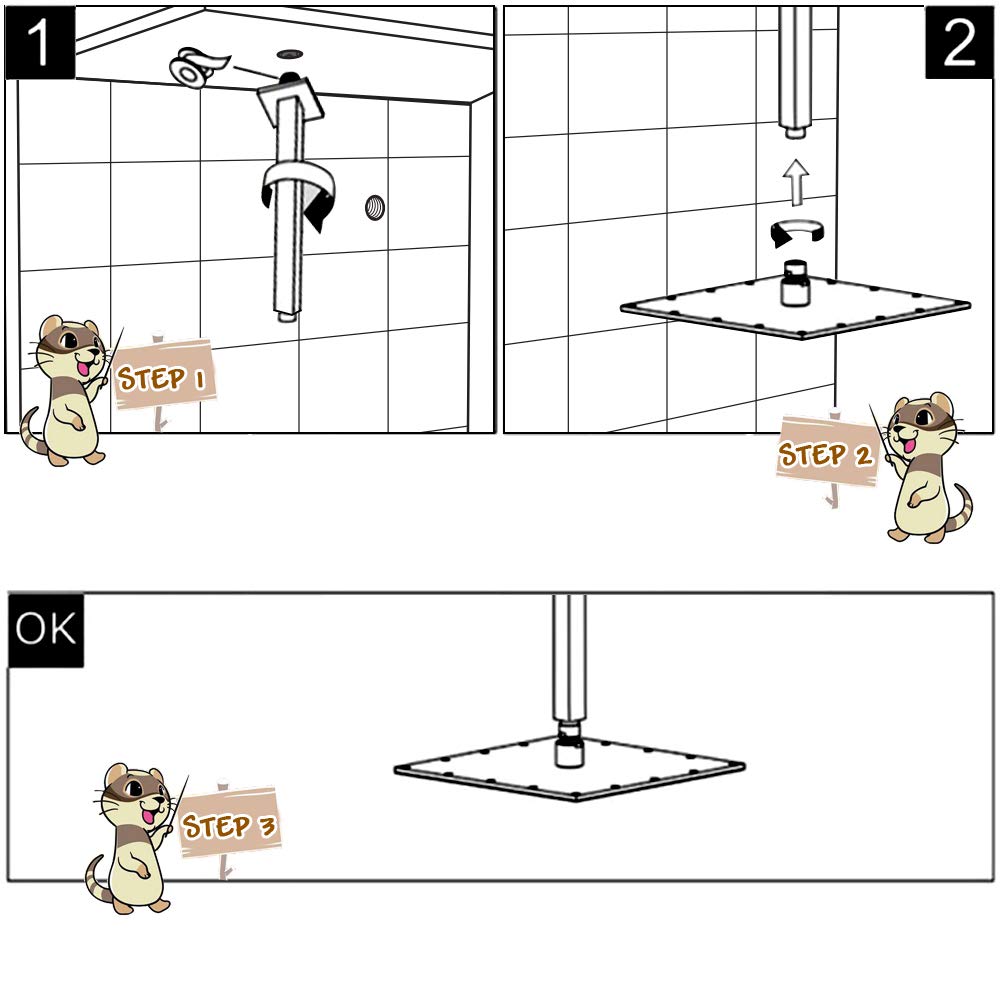 1

STEP 1

2

STEP 2

OK

STEP 3