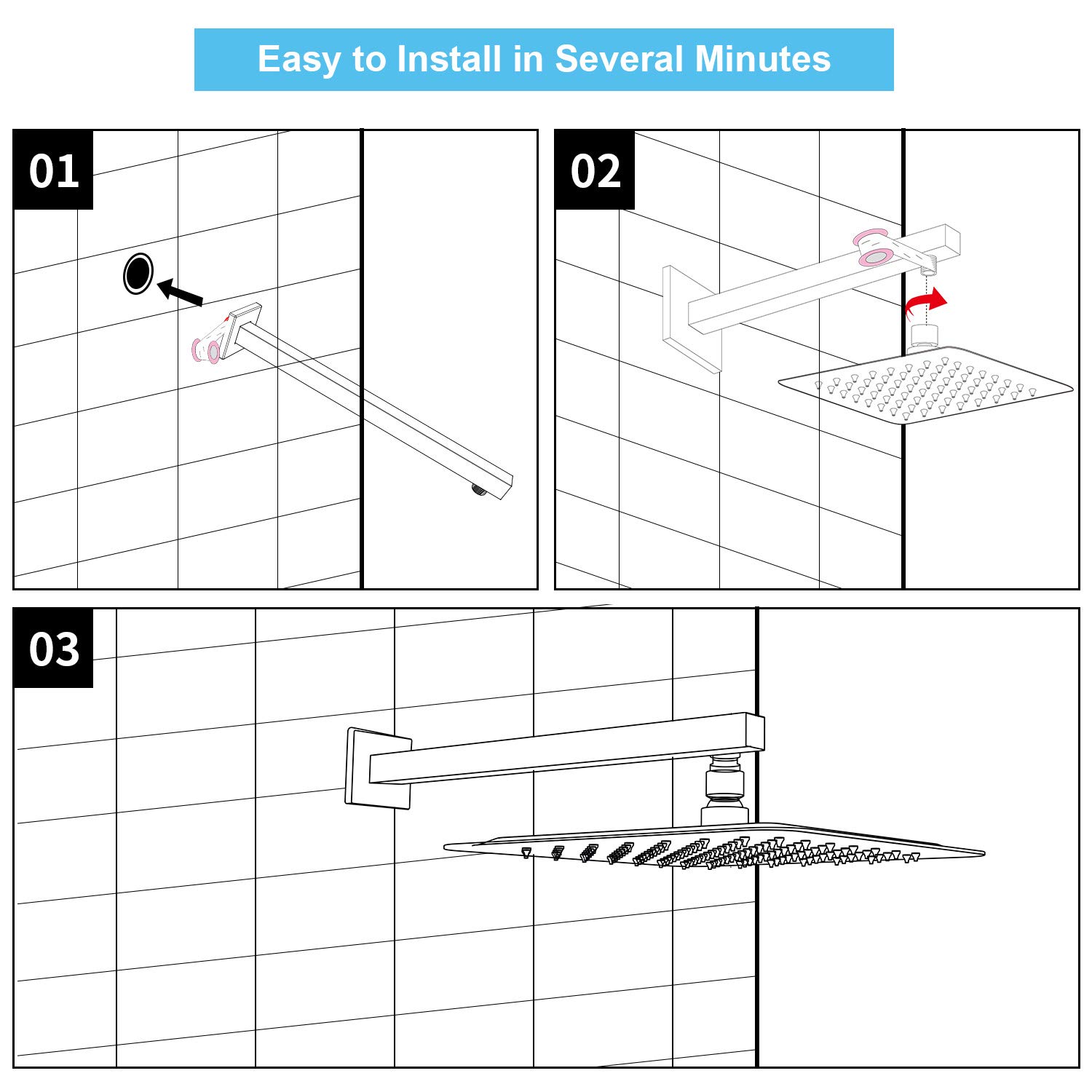 Easy to Install in Several Minutes

01

02

03