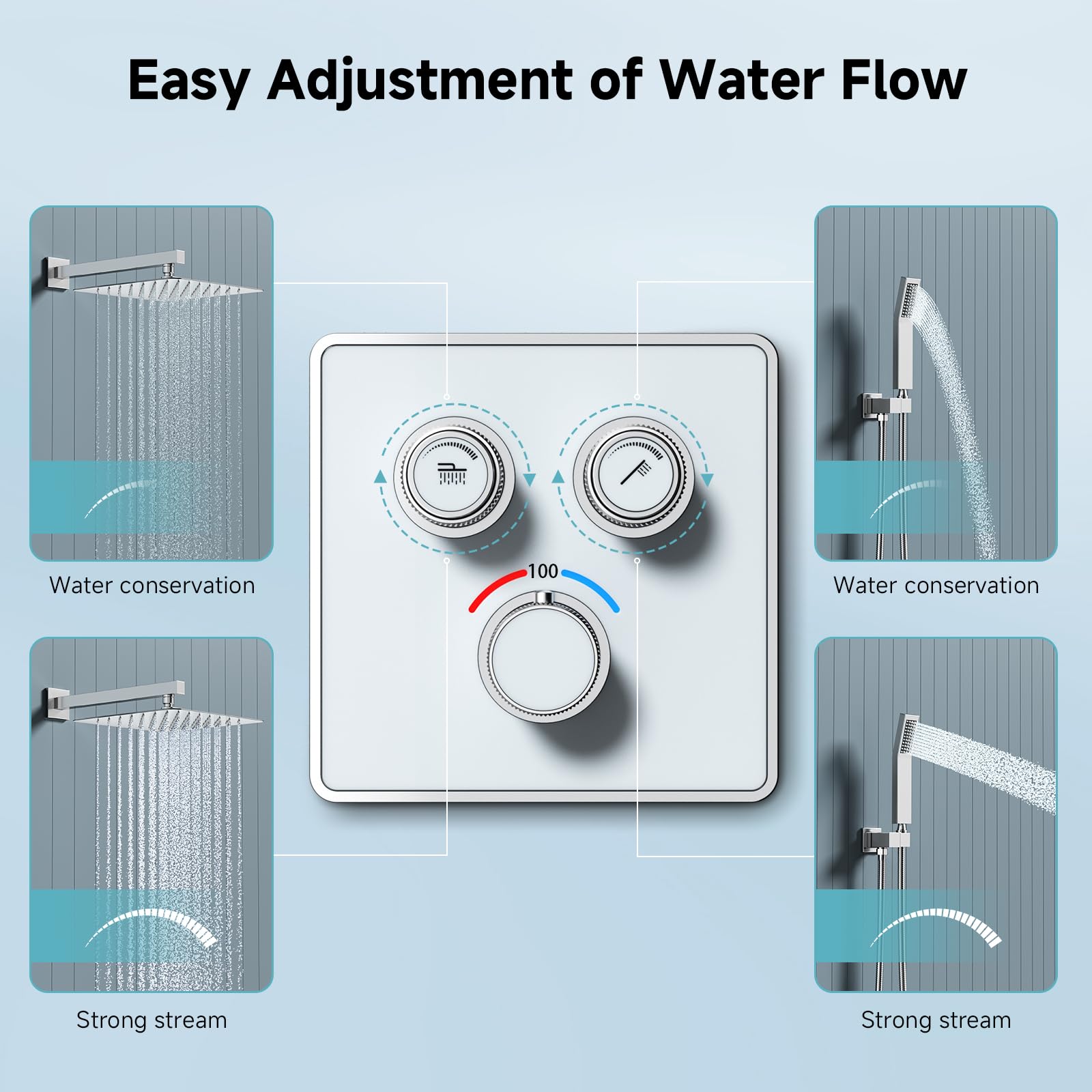 Easy Adjustment of Water Flow

Water conservation

Strong stream

100

Water conservation

Strong stream