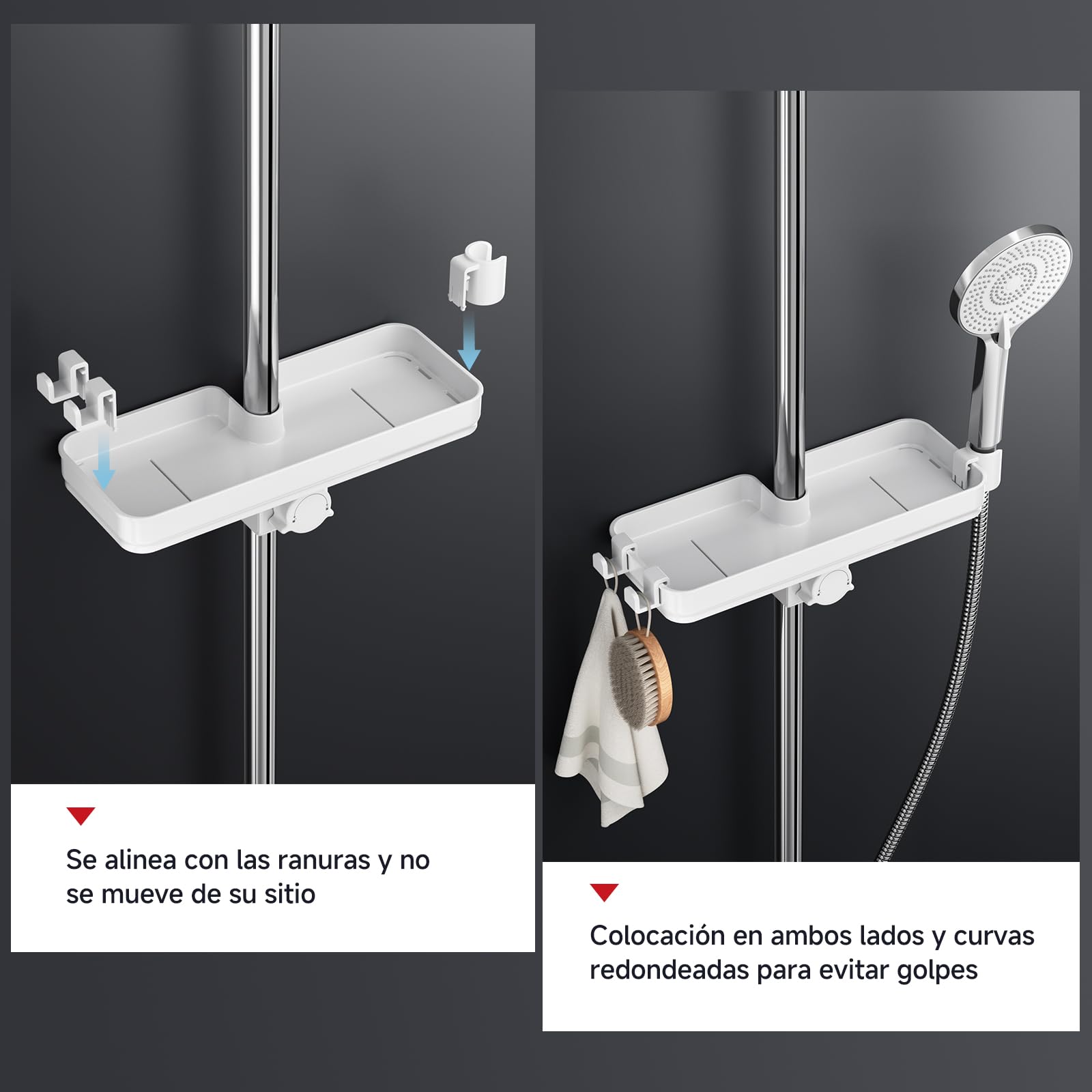 Se alinea con las ranuras y no se mueve de su sitio

Colocación en ambos lados y curvas redondeadas para evitar golpes