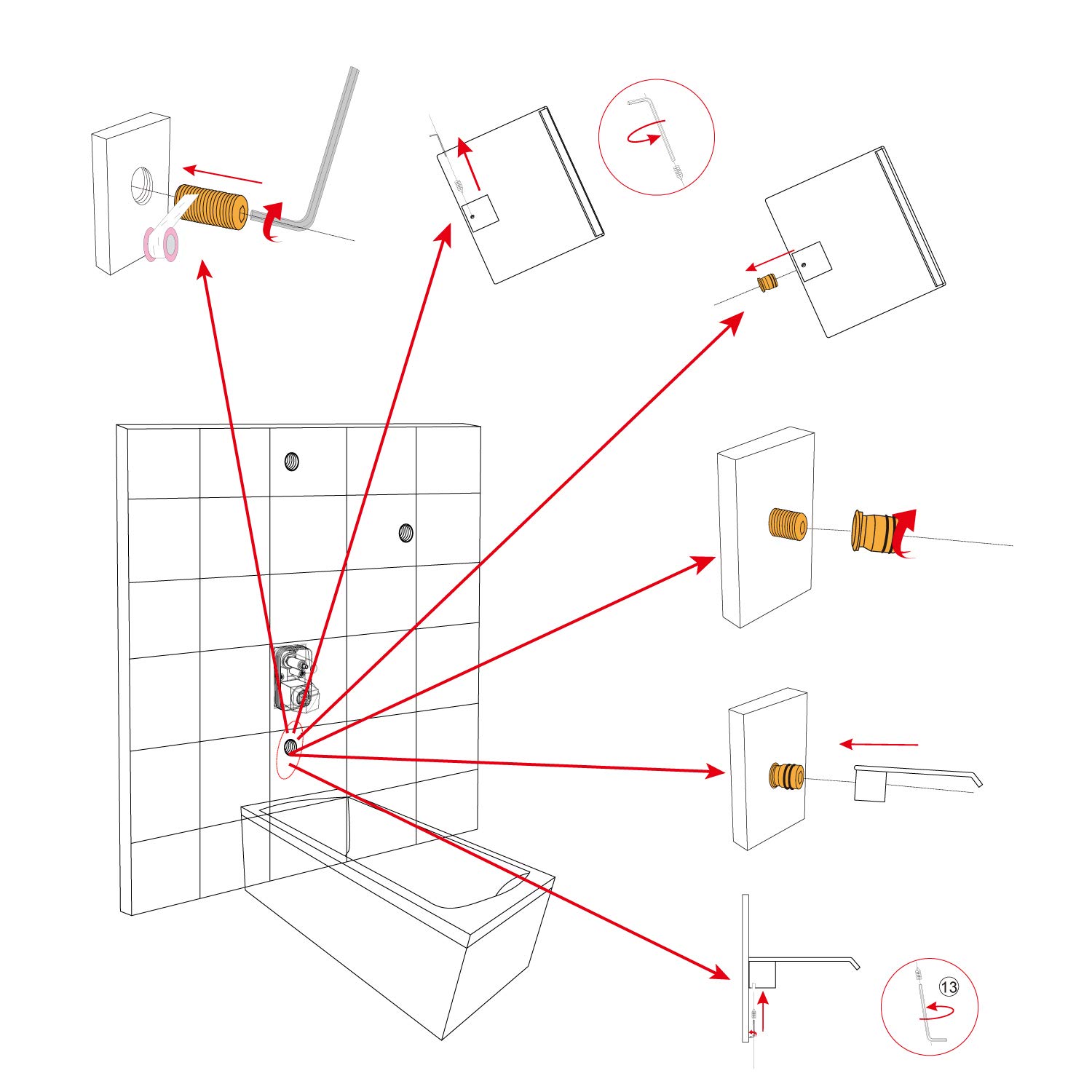 13