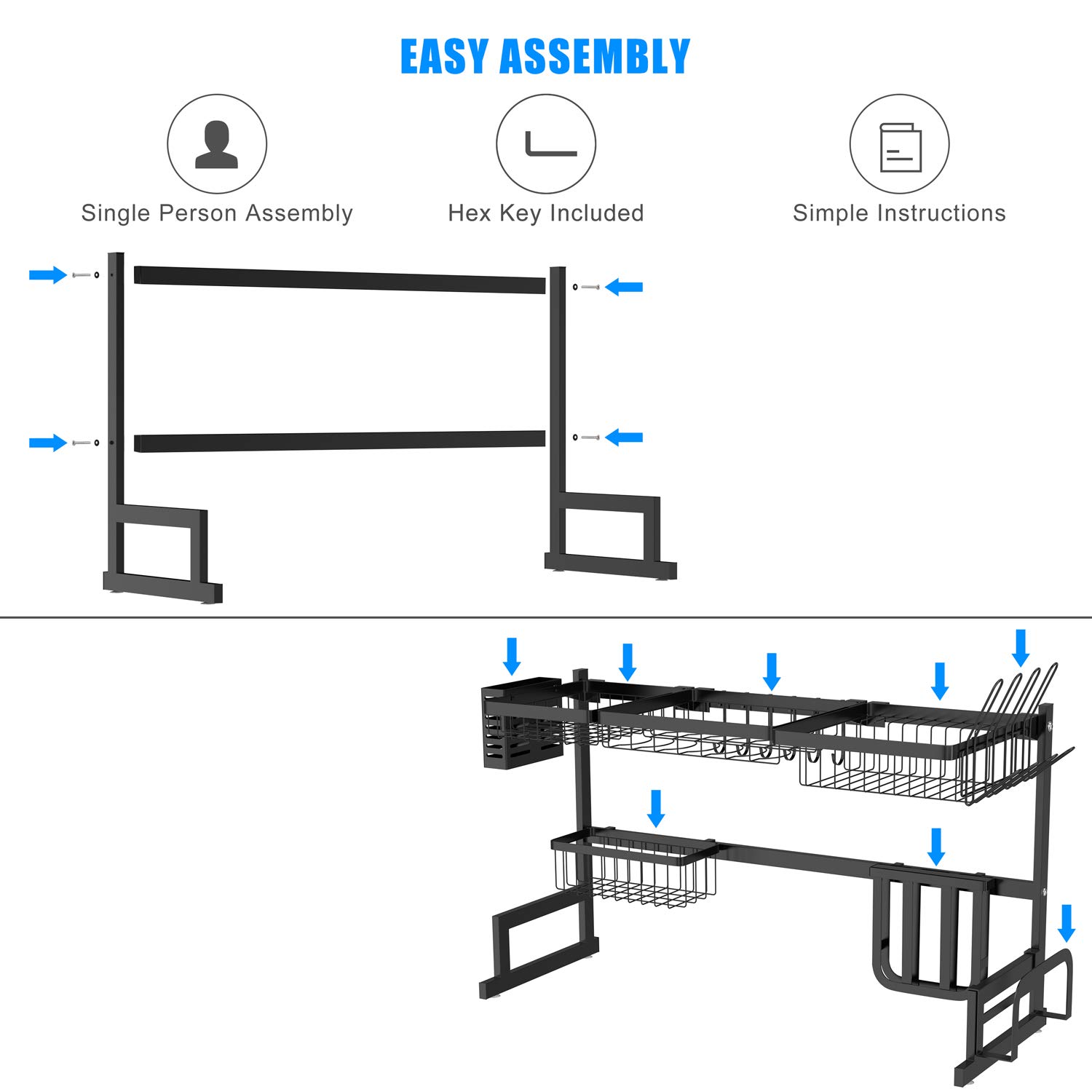 EASY ASSEMBLY

Single Person Assembly

Hex Key Included

Simple Instructions