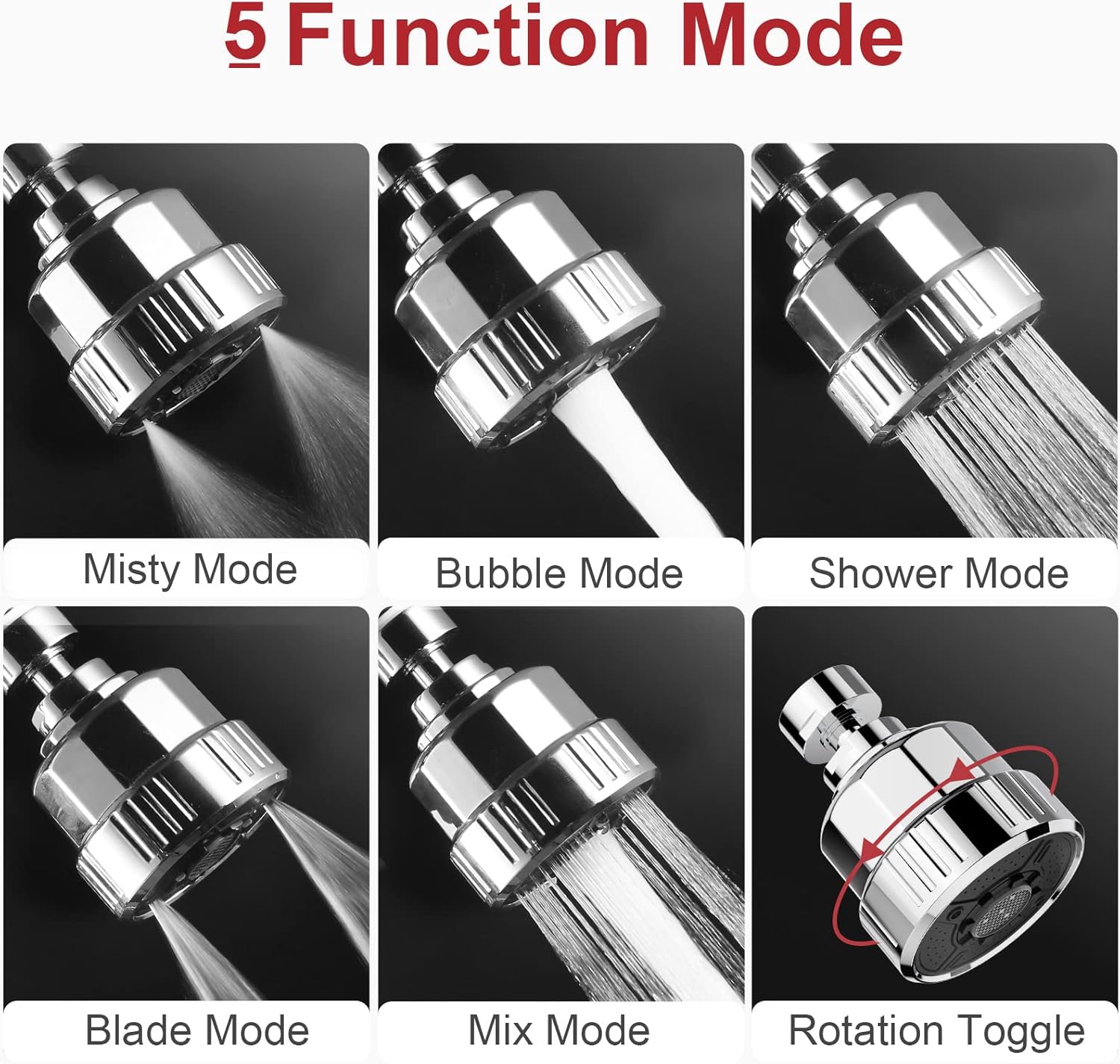 5 Function Mode

Misty Mode

Bubble Mode

Shower Mode

Blade Mode

Mix Mode

Rotation Toggle