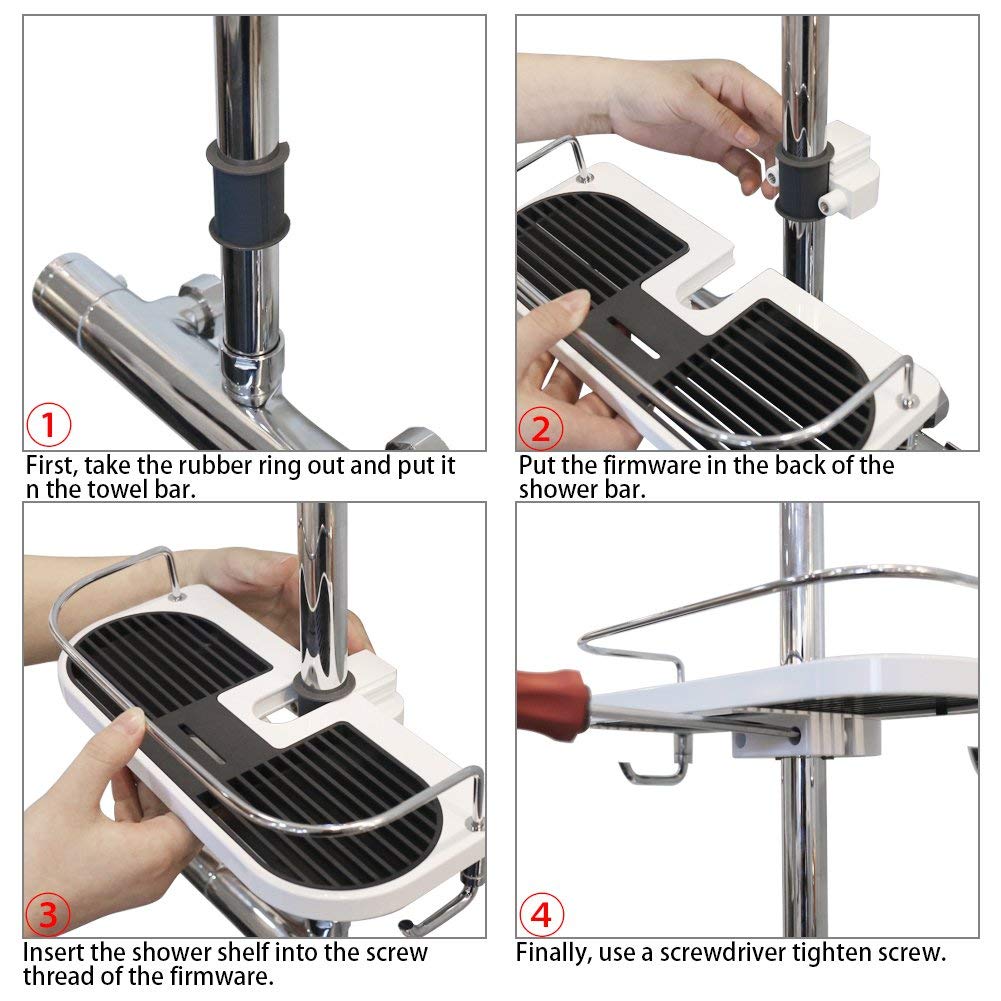 1
First, take the rubber ring out and put it n the towel bar.

2
Put the firmware in the back of the shower bar.

3
Insert the shower shelf into the screw thread of the firmware.

4
Finally, use a screwdriver tighten screw.