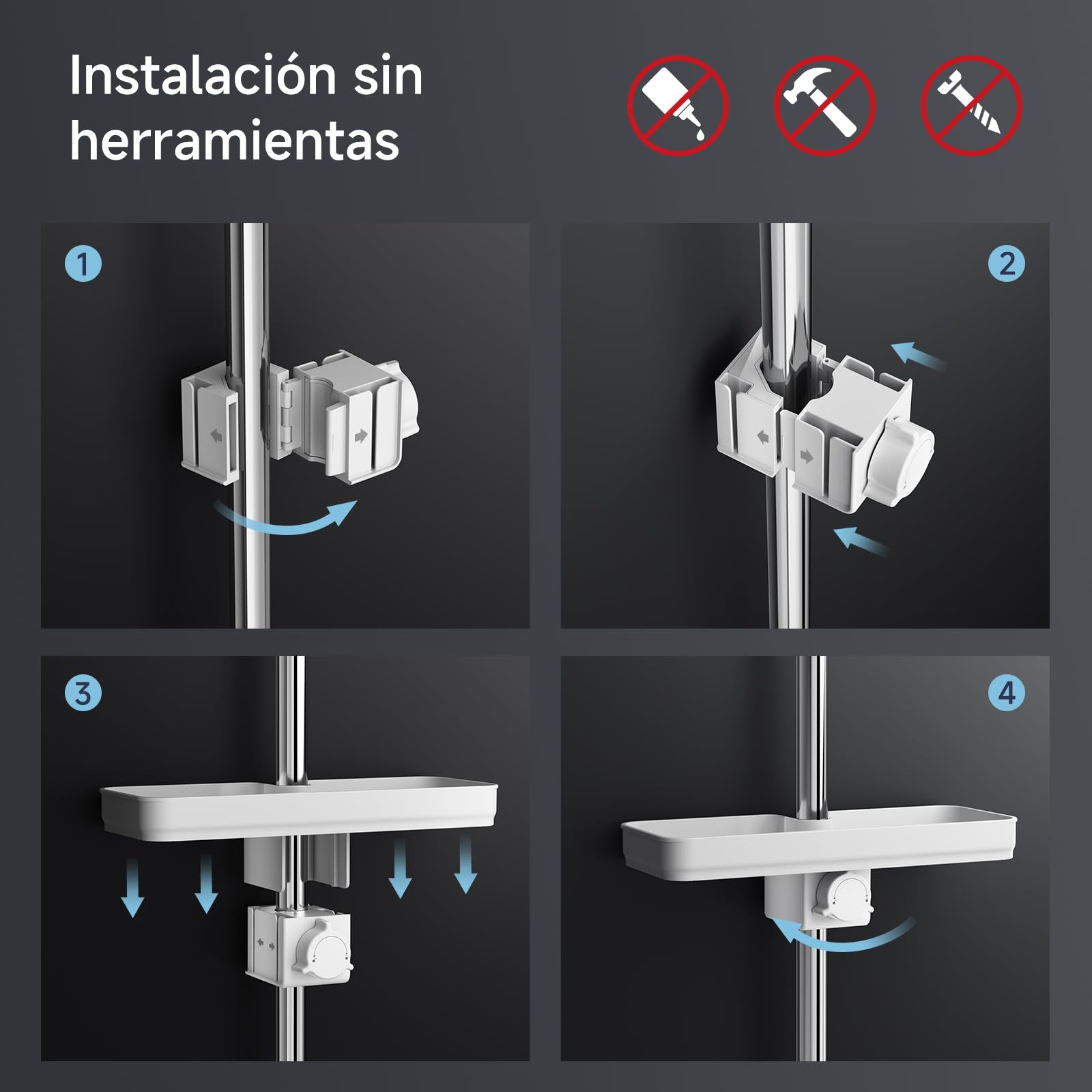 Instalación sin herramientas

1

2

3

4