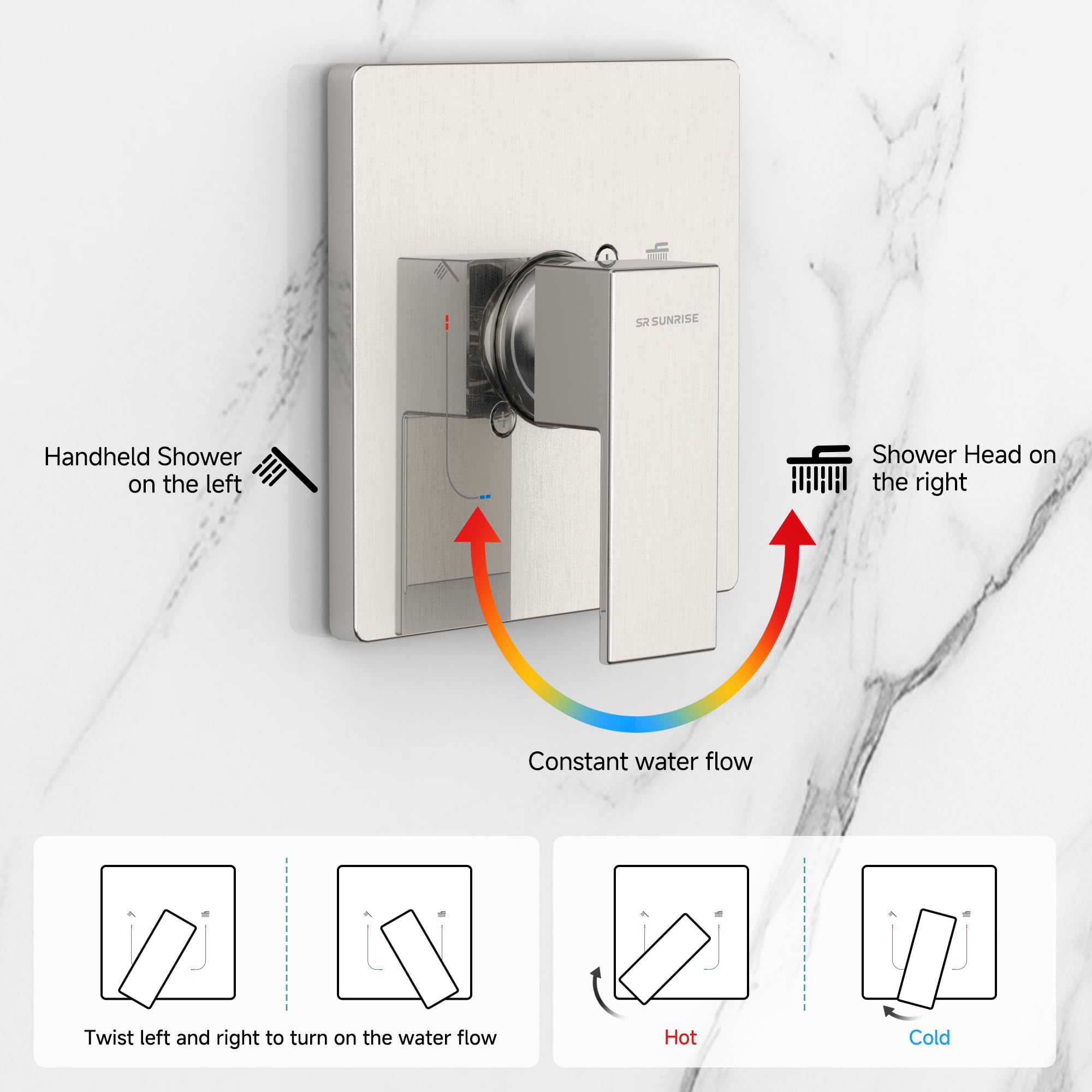 SR SUNRISE

Handheld Shower on the left

Shower Head on the right

Constant water flow

Twist left and right to turn on the water flow

Hot

Cold