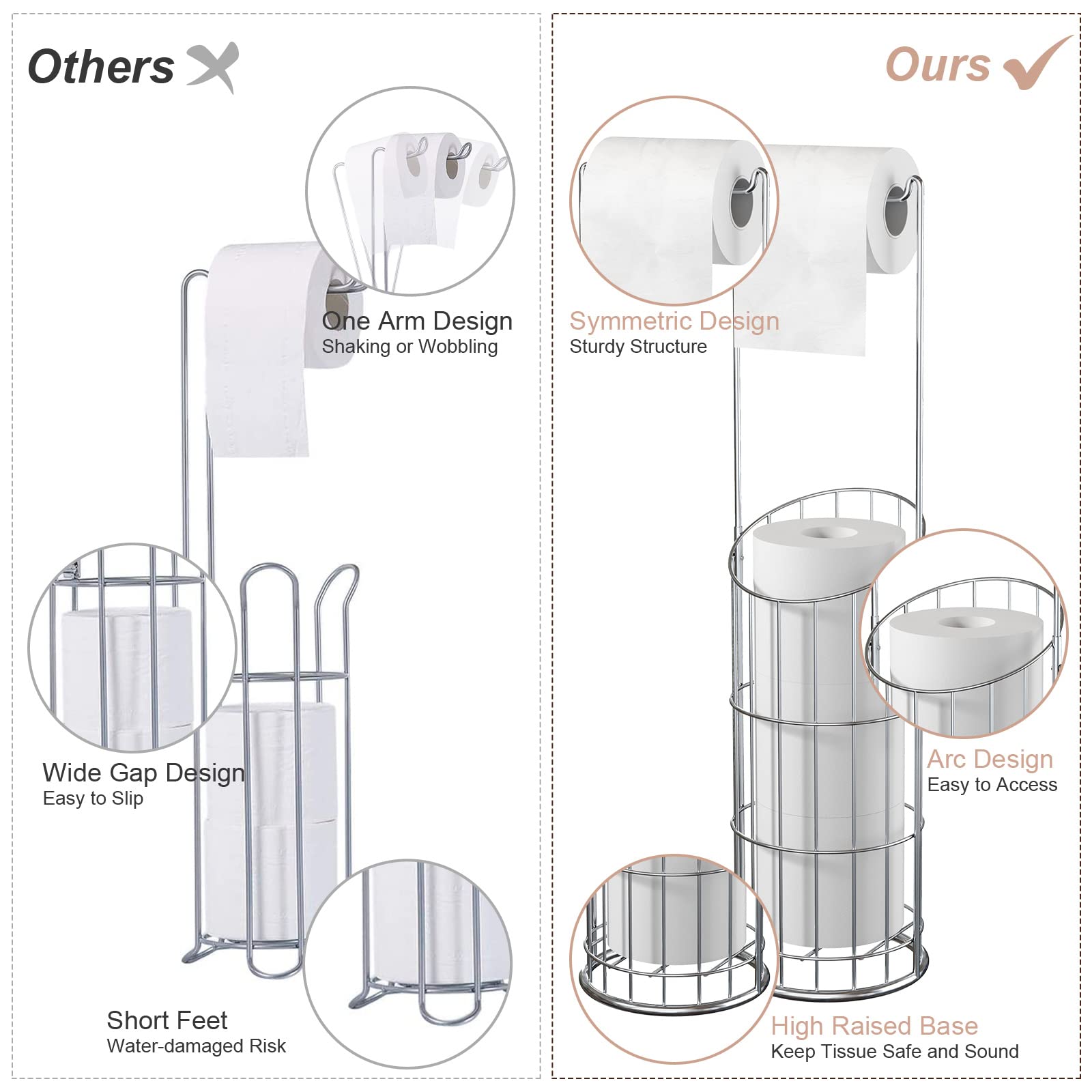 Others

One Arm Design
Shaking or Wobbling

Wide Gap Design
Easy to Slip

Short Feet
Water-damaged Risk

Ours

Symmetric Design
Sturdy Structure

Arc Design
Easy to Access

High Raised Base
Keep Tissue Safe and Sound