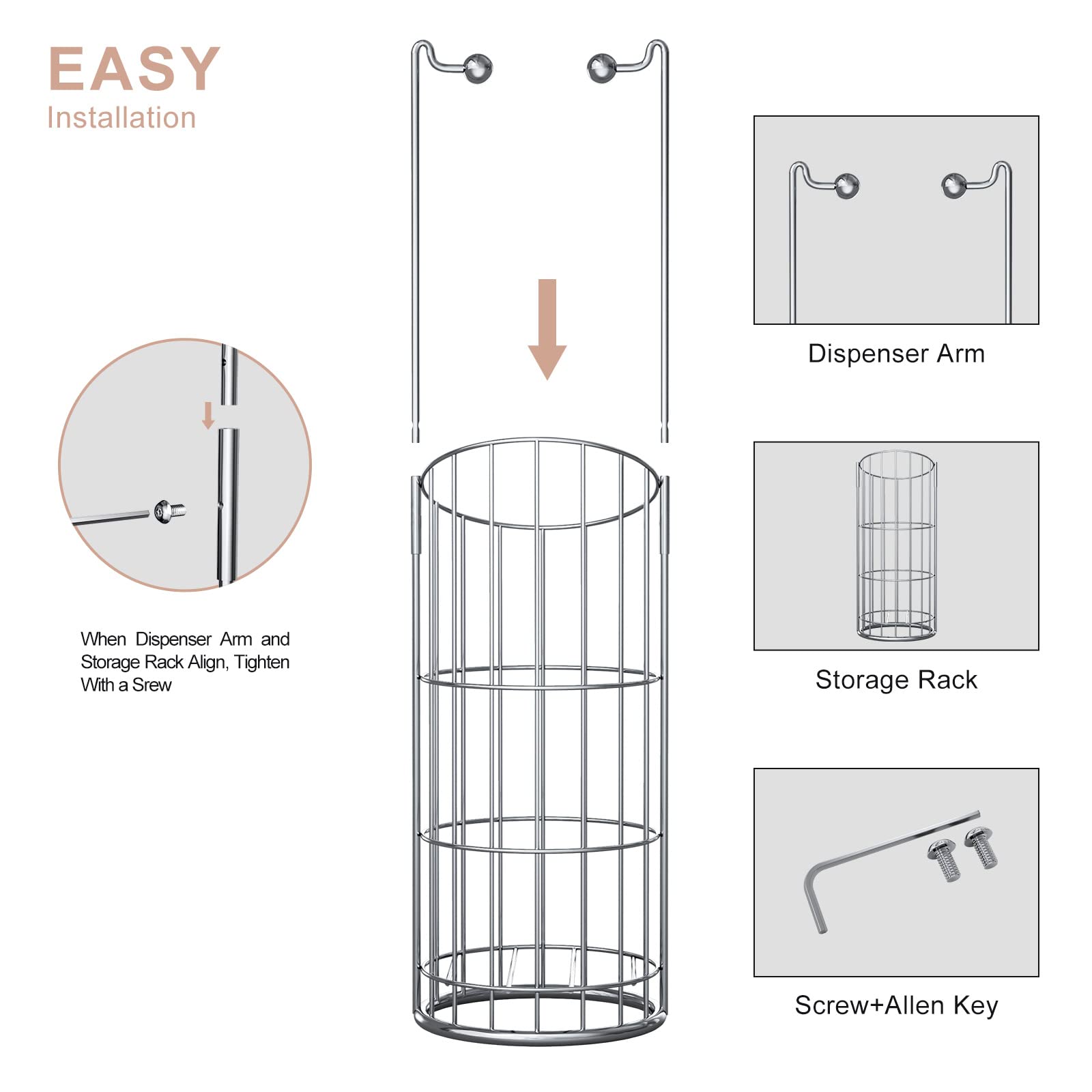 EASY
Installation

When Dispenser Arm and Storage Rack Align, Tighten With a Srew

Dispenser Arm

Storage Rack

Screw+Allen Key