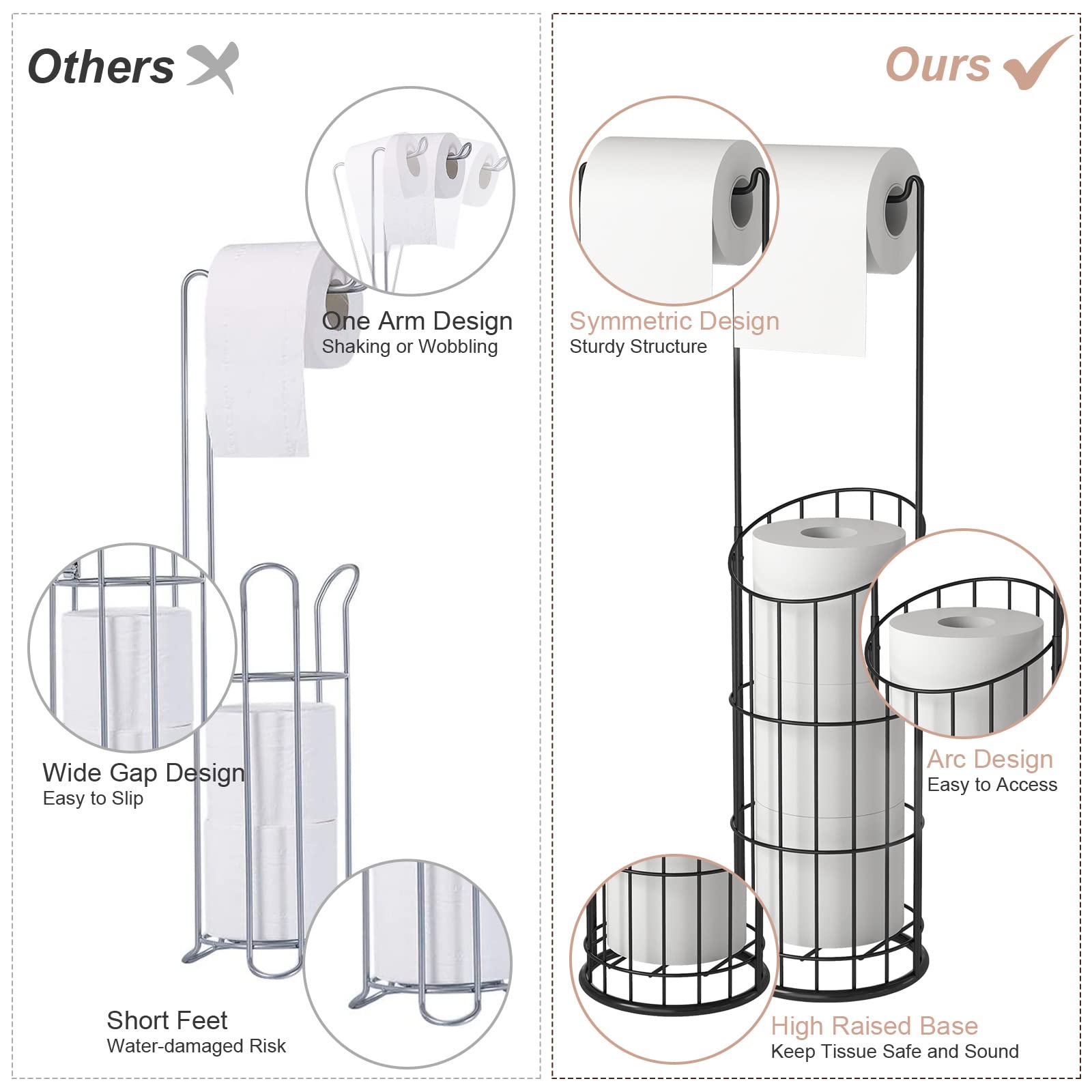 Others

One Arm Design
Shaking or Wobbling

Wide Gap Design
Easy to Slip

Short Feet
Water-damaged Risk

Ours

Symmetric Design
Sturdy Structure

Arc Design
Easy to Access

High Raised Base
Keep Tissue Safe and Sound