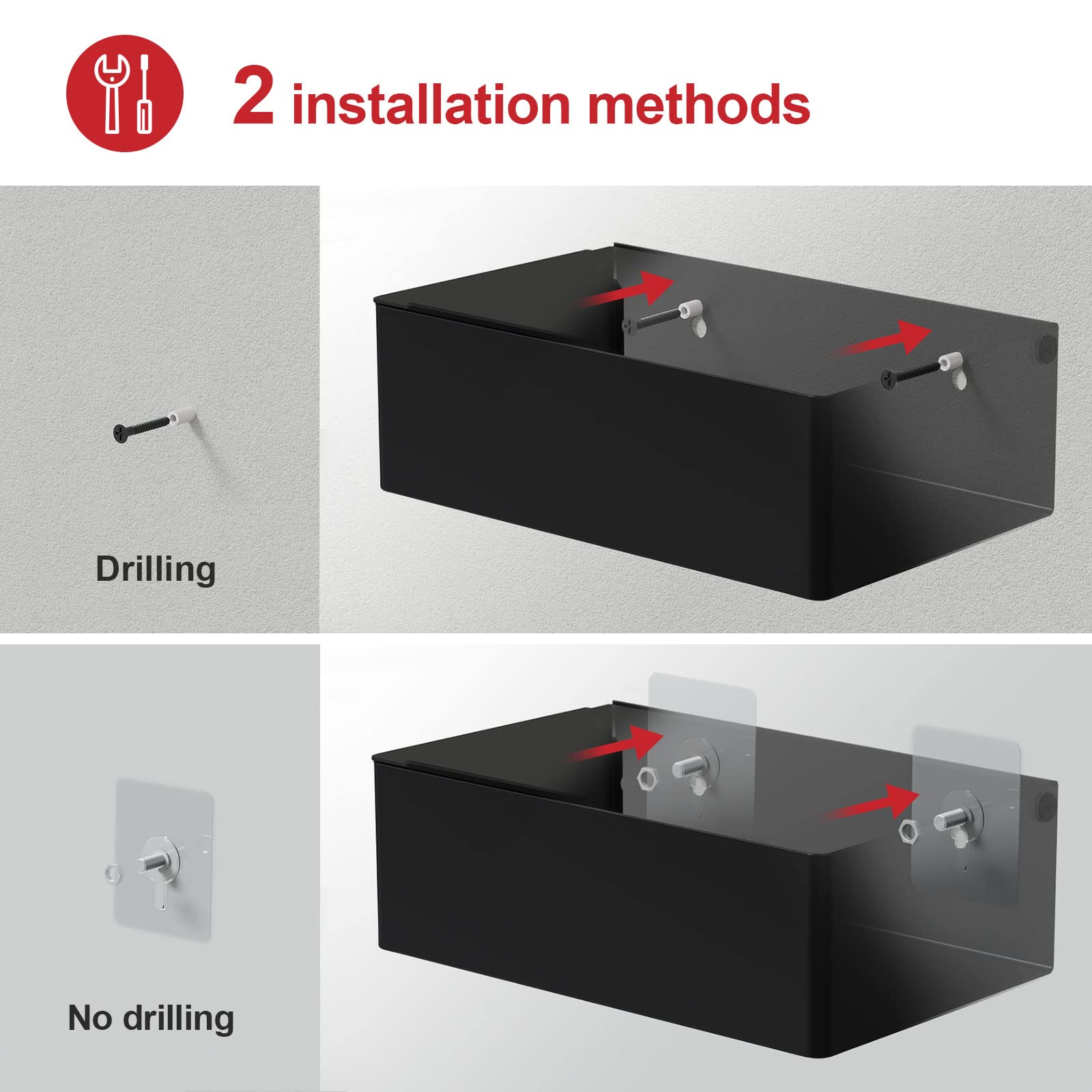 2 installation methods

Drilling

No drilling