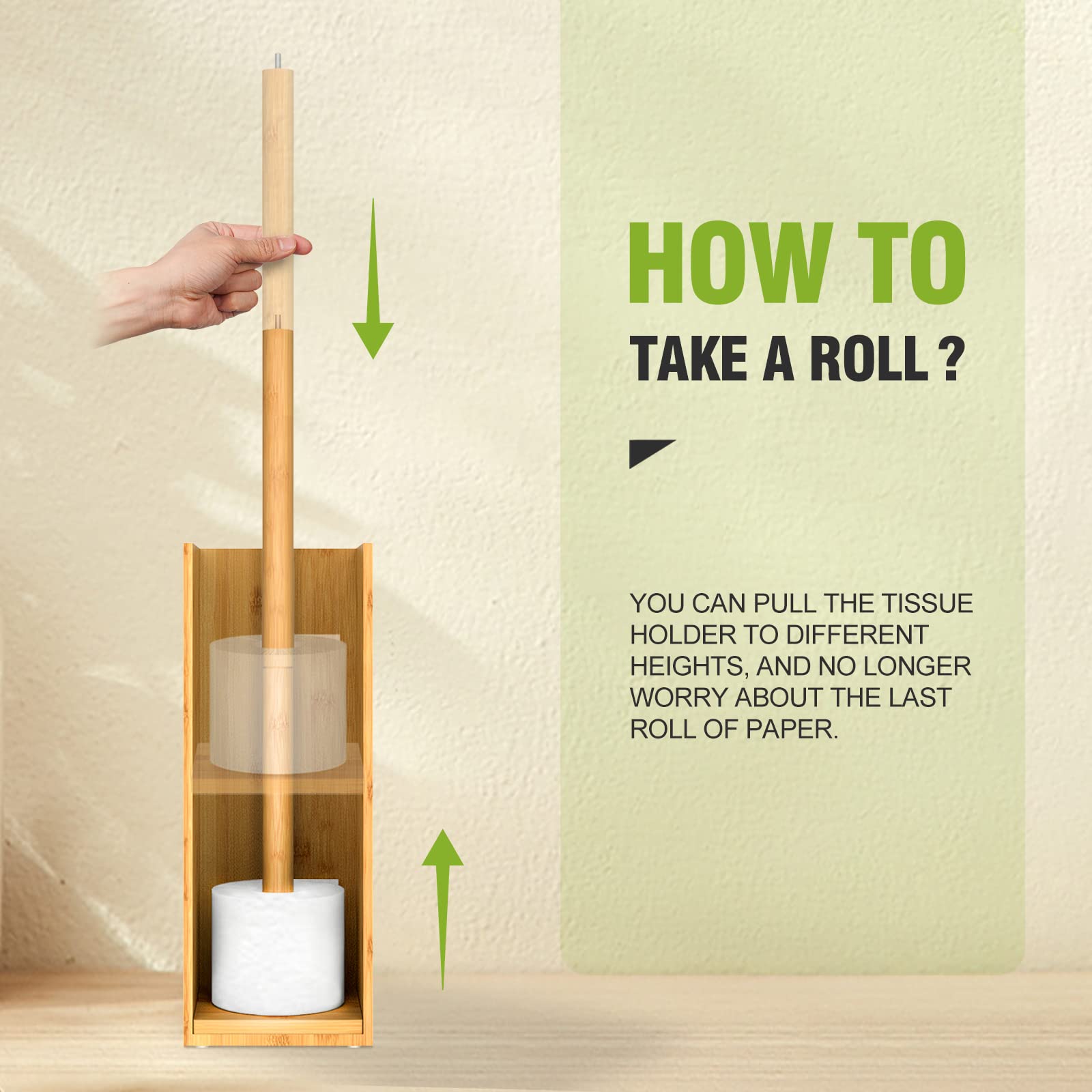 HOW TO
TAKE A ROLL ?

YOU CAN PULL THE TISSUE HOLDER TO DIFFERENT HEIGHTS, AND NO LONGER WORRY ABOUT THE LAST ROLL OF PAPER.