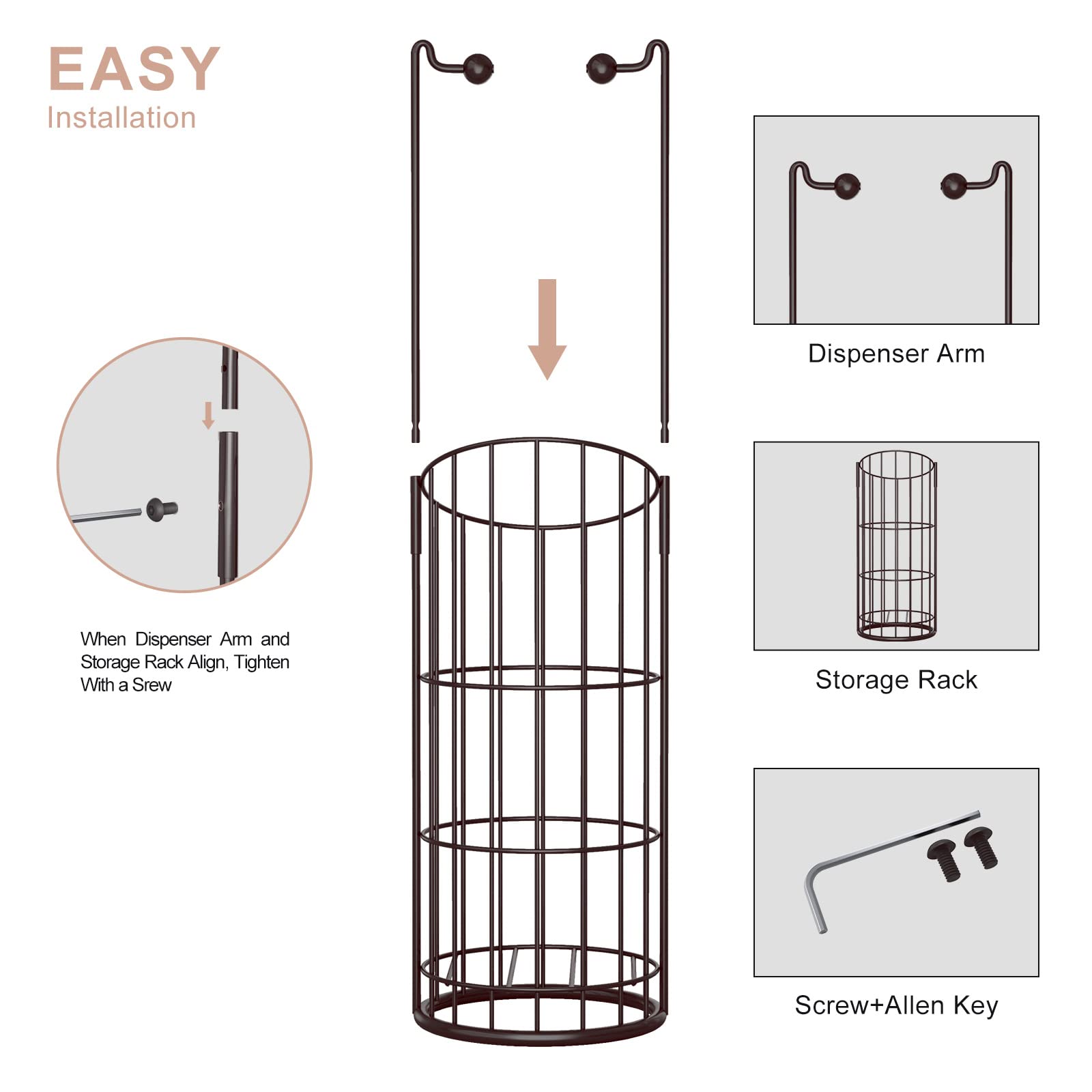 EASY
Installation

When Dispenser Arm and Storage Rack Align, Tighten With a Srew

Dispenser Arm

Storage Rack

Screw+Allen Key