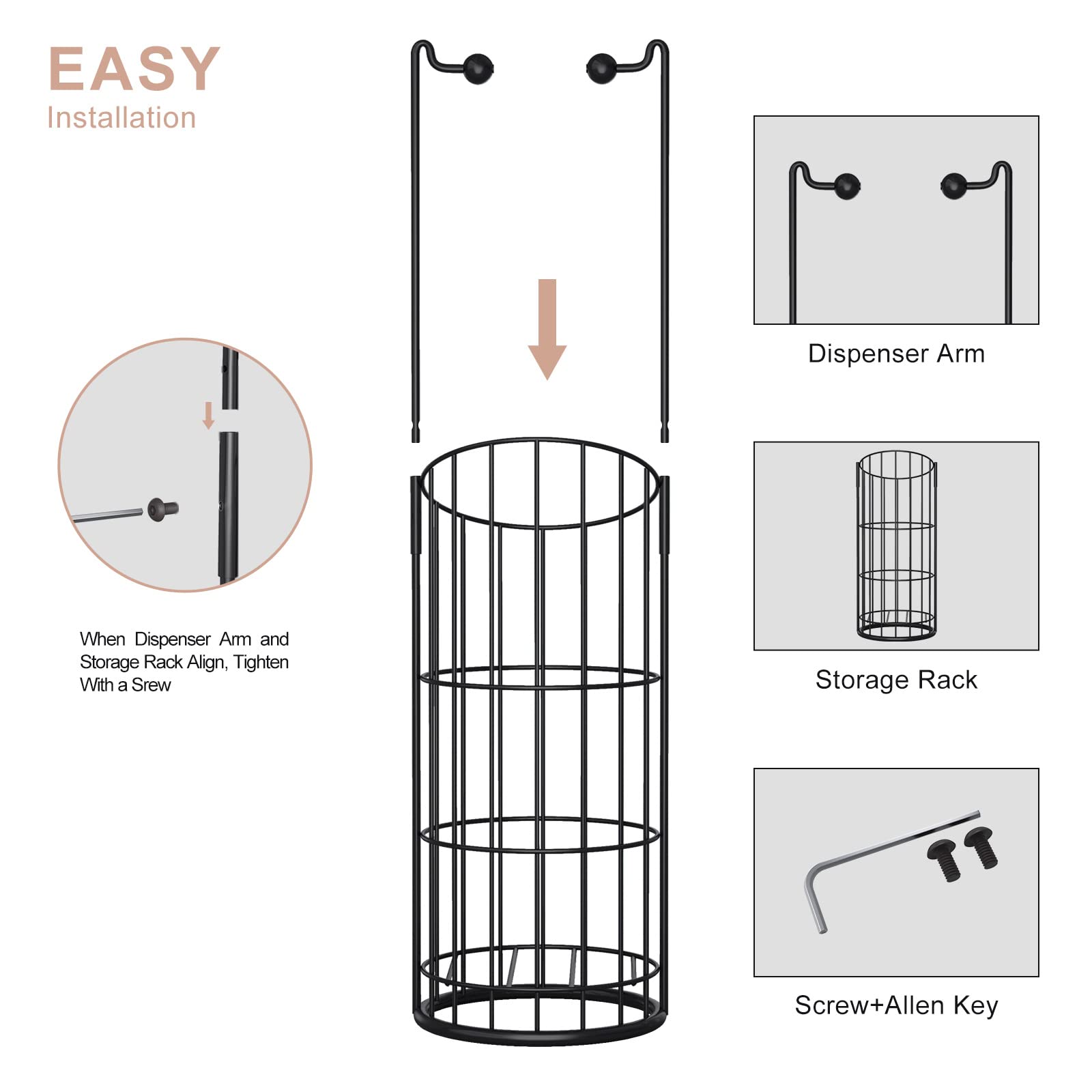 EASY
Installation

When Dispenser Arm and Storage Rack Align, Tighten With a Srew

Dispenser Arm

Storage Rack

Screw+Allen Key