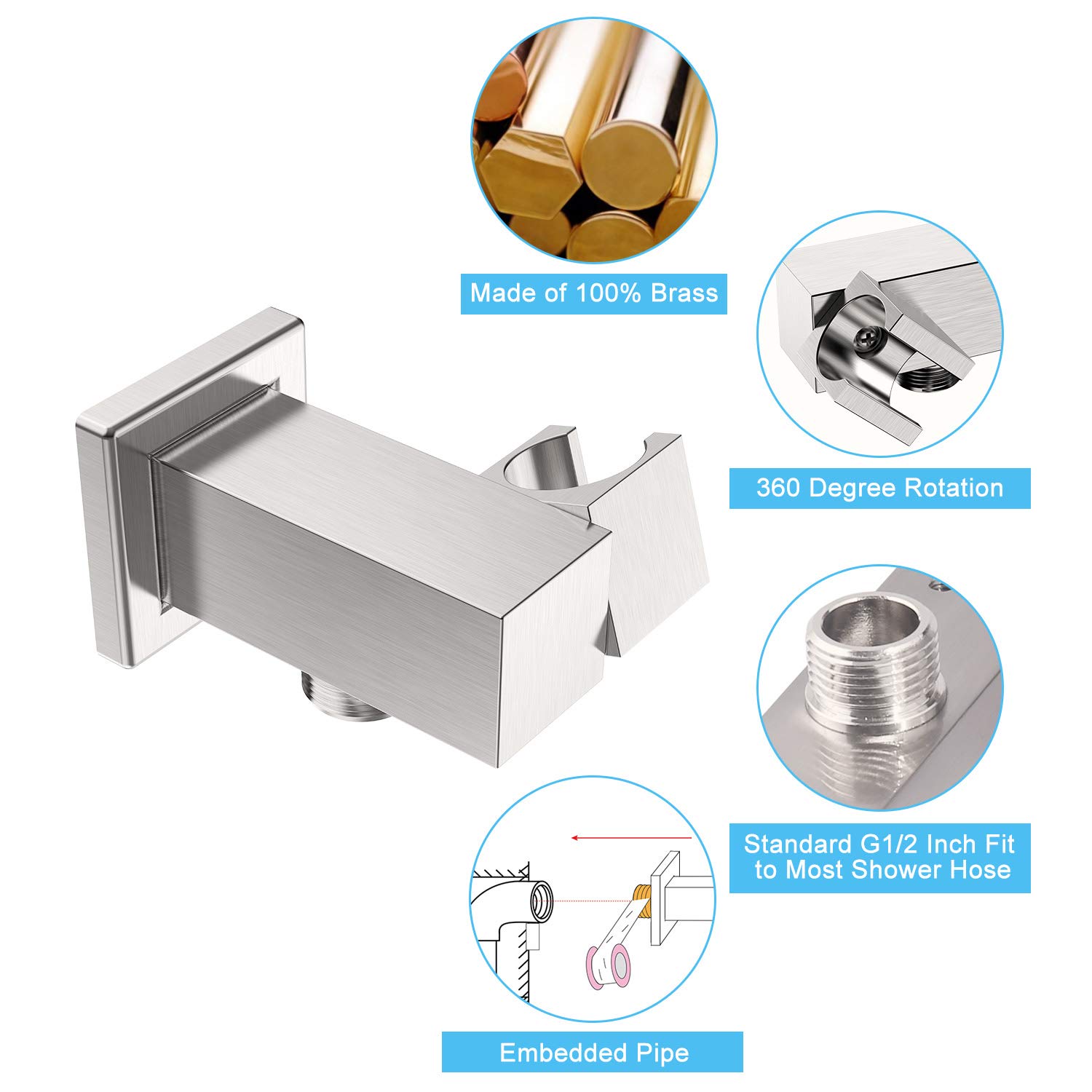 Made of 100% Brass

360 Degree Rotation

Standard G1/2 Inch Fit to Most Shower Hose

Embedded Pipe