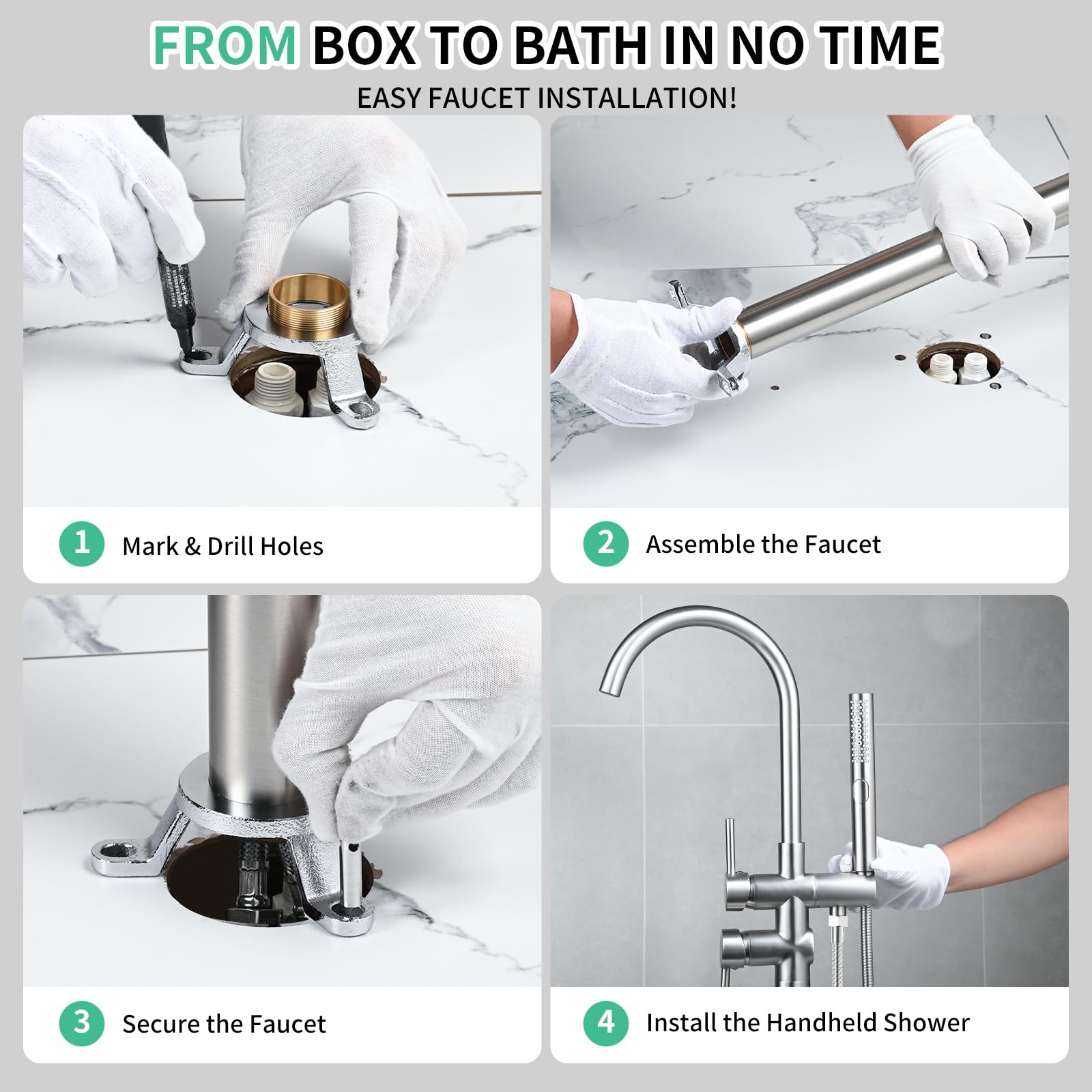 FROM BOX TO BATH IN NO TIME

EASY FAUCET INSTALLATION!

1 Mark & Drill Holes

2 Assemble the Faucet

3 Secure the Faucet

4 Install the Handheld Shower