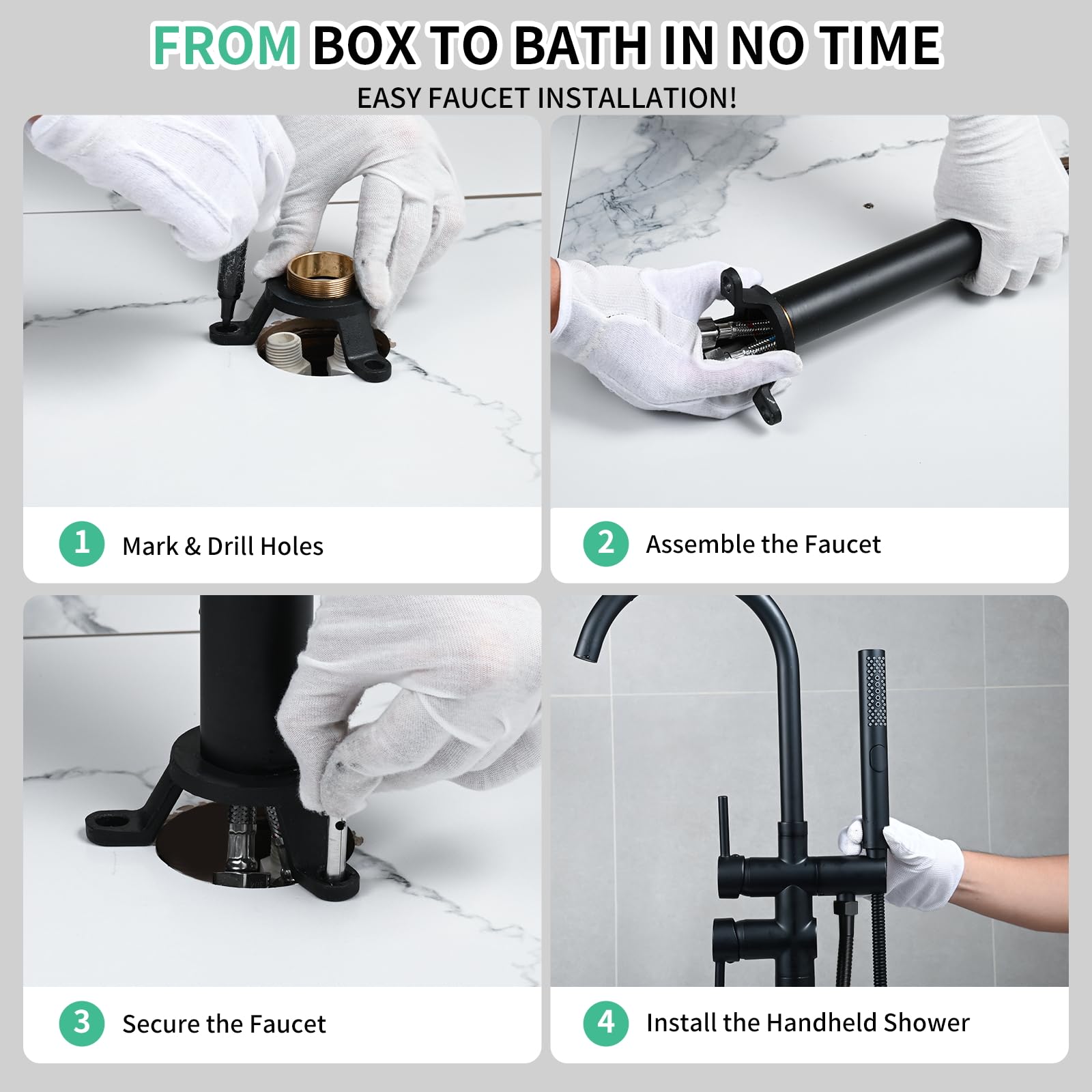 FROM BOX TO BATH IN NO TIME

EASY FAUCET INSTALLATION!

1 Mark & Drill Holes

2 Assemble the Faucet

3 Secure the Faucet

4 Install the Handheld Shower