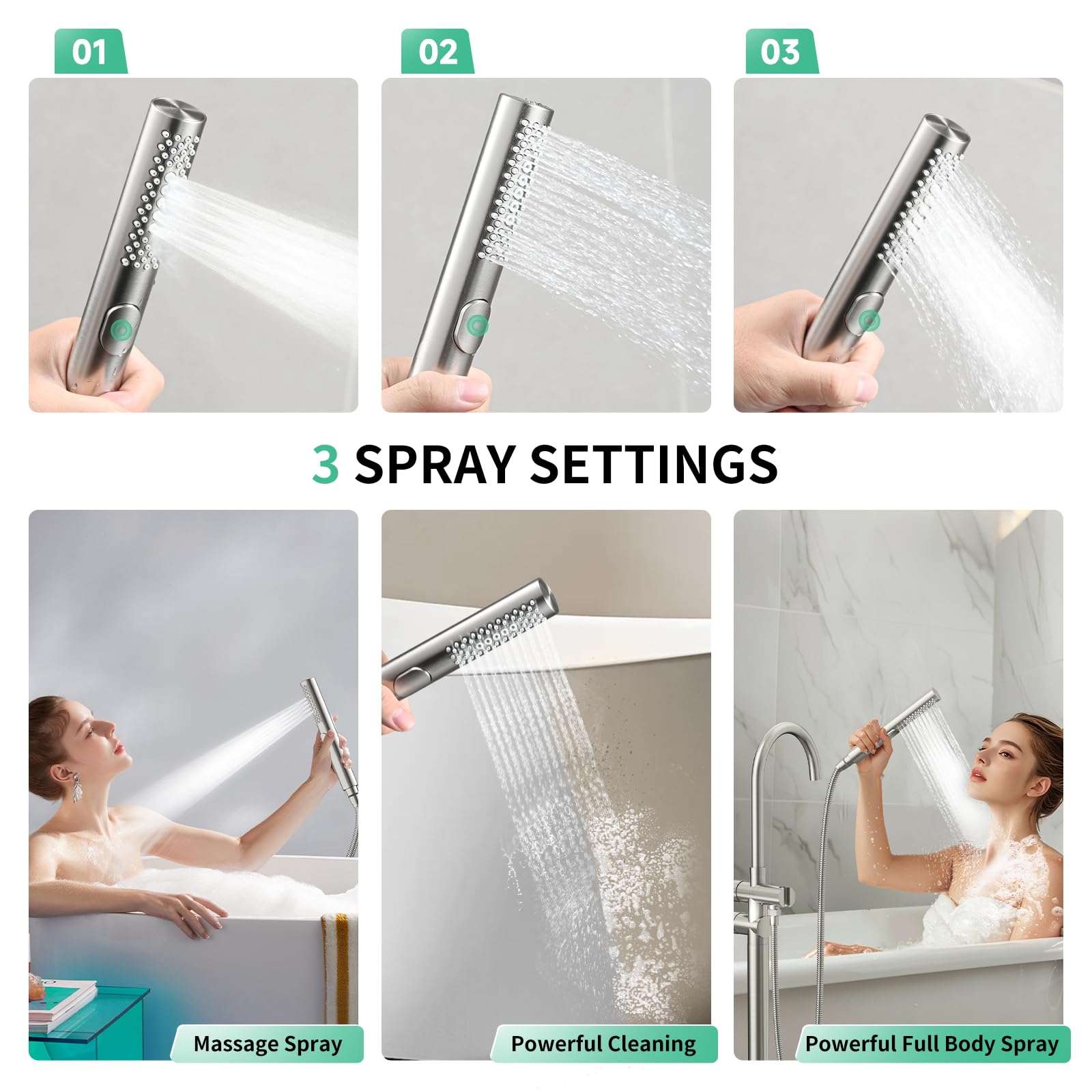 01

02

03

3 SPRAY SETTINGS

Massage Spray

Powerful Cleaning

Powerful Full Body Spray