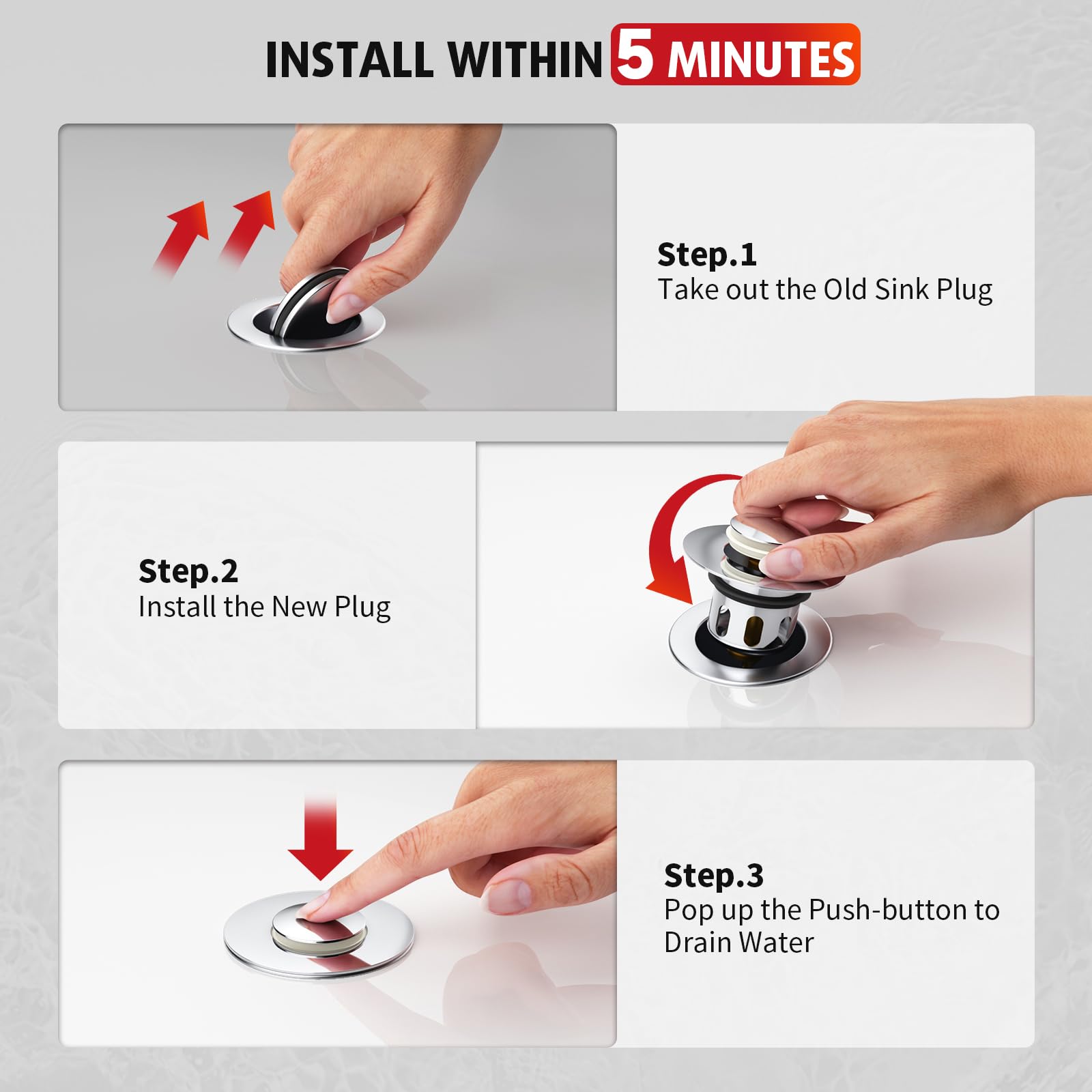 INSTALL WITHIN 5 MINUTES

Step.1
Take out the Old Sink Plug

Step.2
Install the New Plug

Step.3
Pop up the Push-button to Drain Water