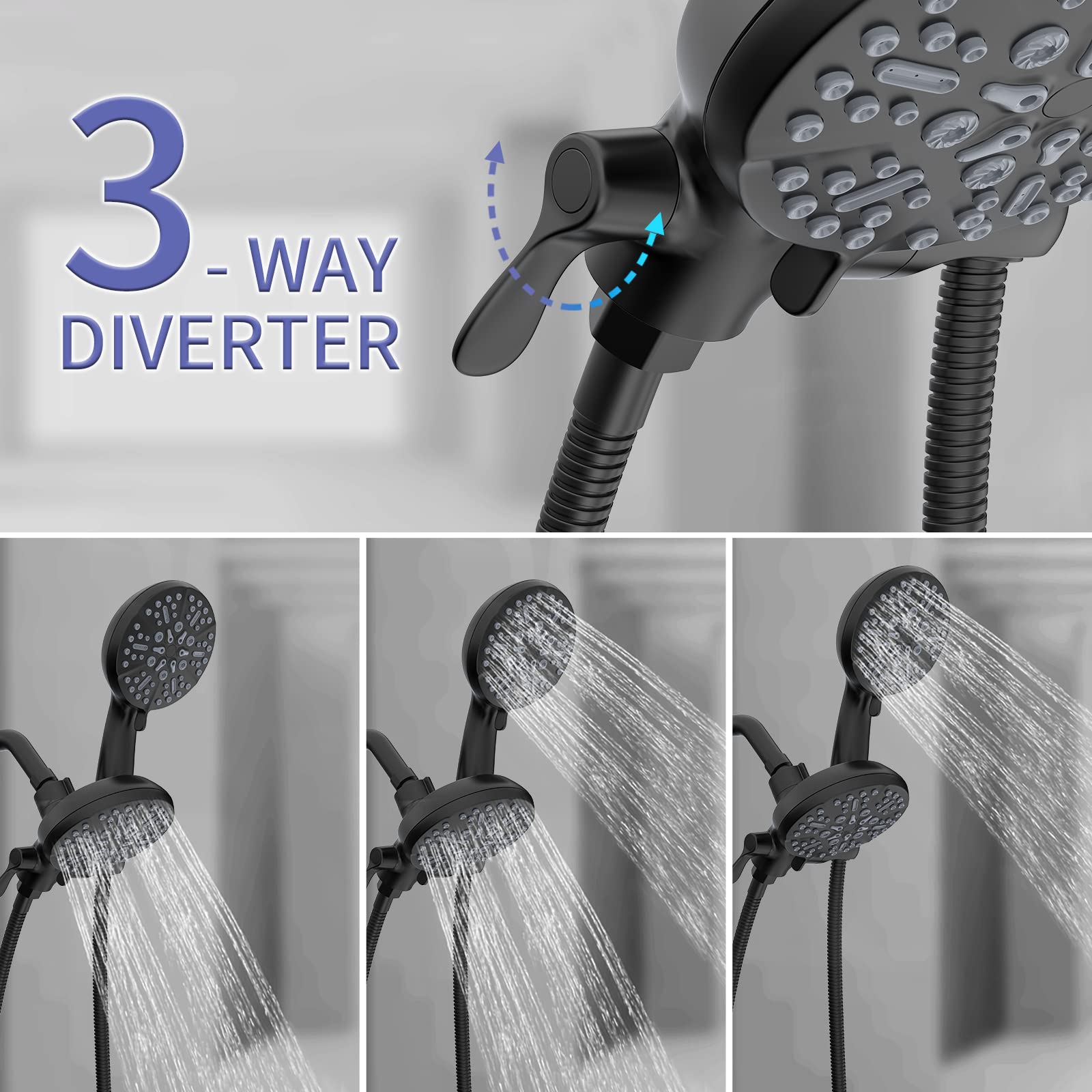 3 - WAY
DIVERTER