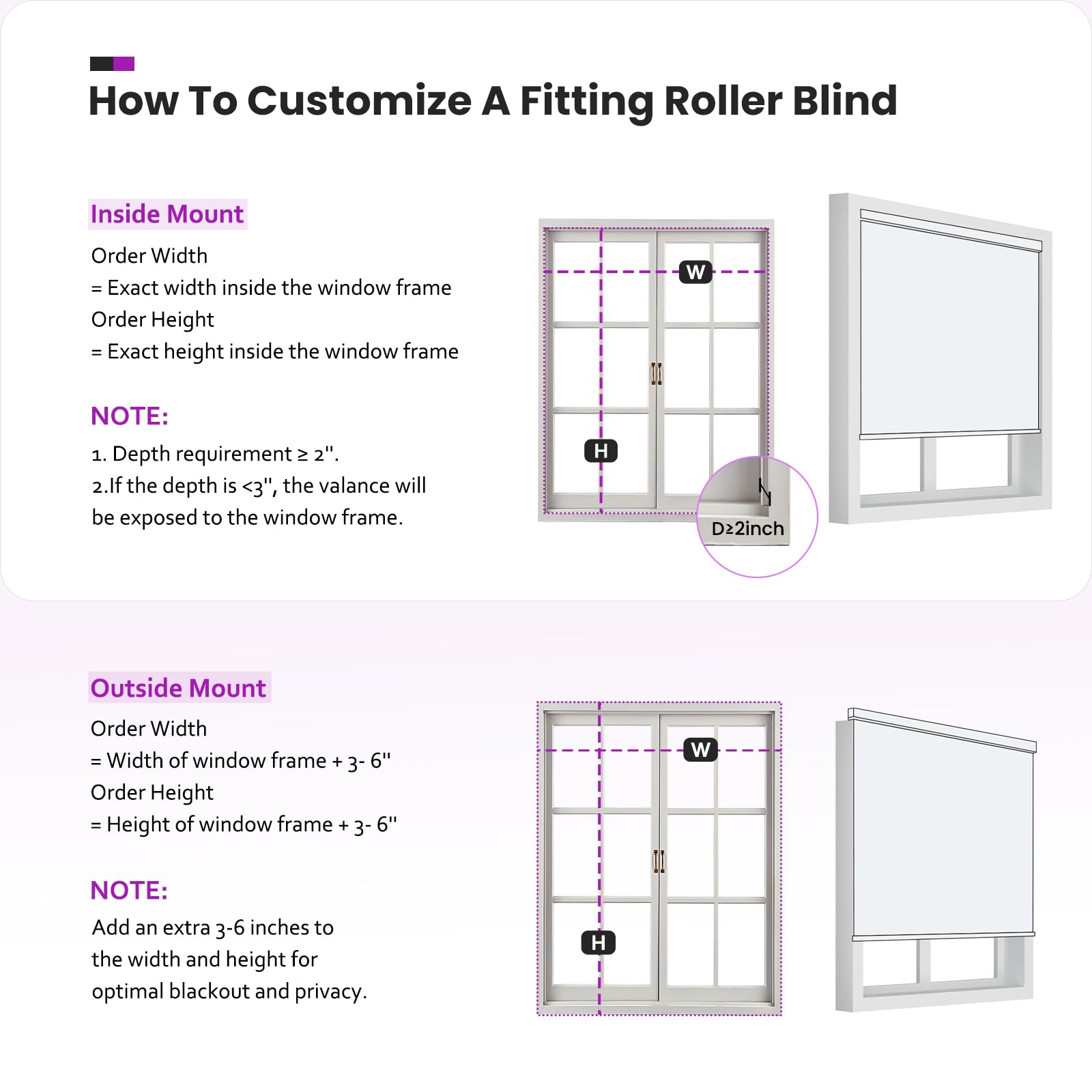 How To Customize A Fitting Roller Blind

Inside Mount

Order Width
= Exact width inside the window frame
Order Height
= Exact height inside the window frame

NOTE:

1. Depth requirement ≥ 2".
2.If the depth is <3", the valance will be exposed to the window frame.

W

H

D≥2inch

Outside Mount

Order Width
= Width of window frame + 3- 6"
Order Height
= Height of window frame + 3- 6"

NOTE:

Add an extra 3-6 inches to the width and height for optimal blackout and privacy.

W

H