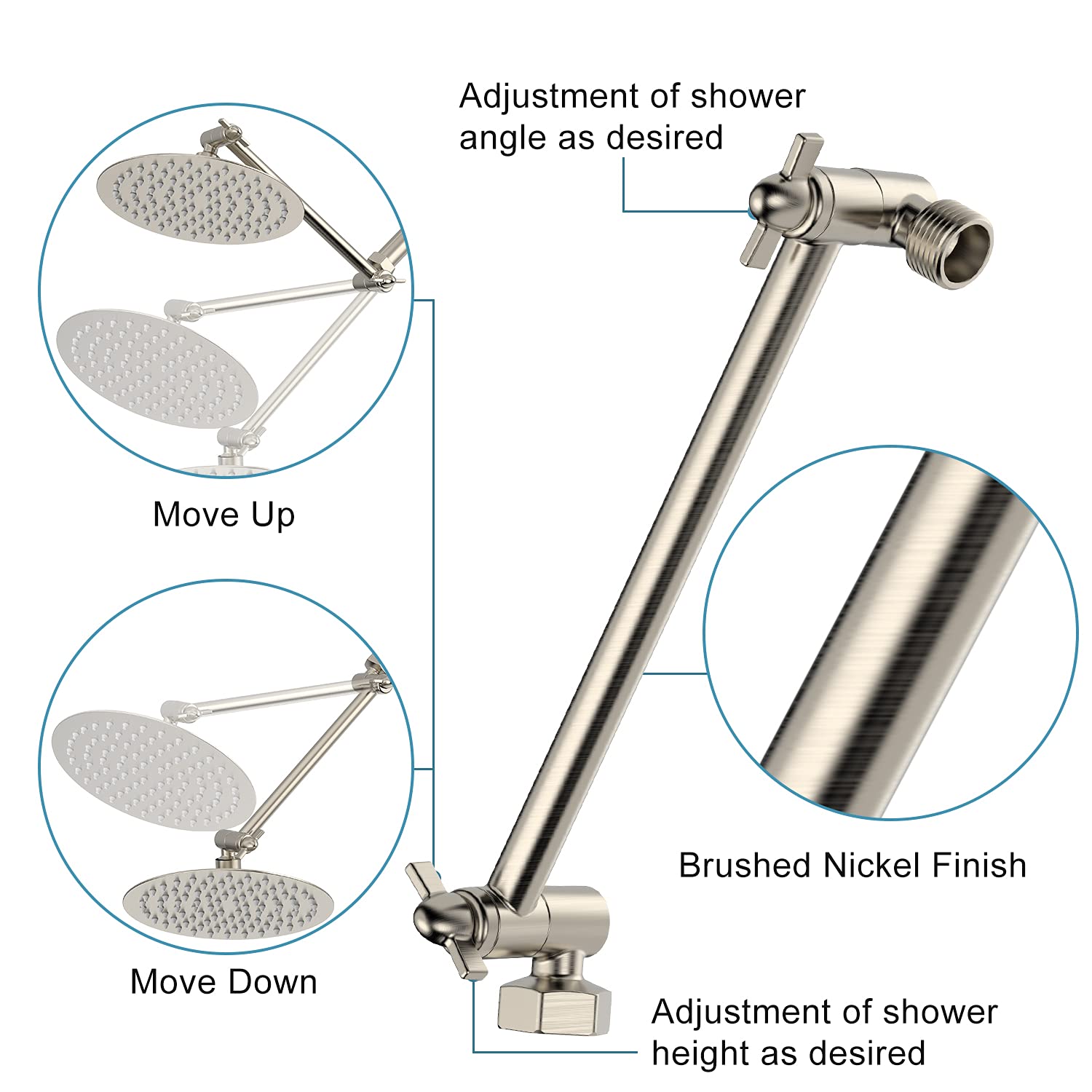 Adjustment of shower angle as desired

Move Up

Move Down

Brushed Nickel Finish

Adjustment of shower height as desired