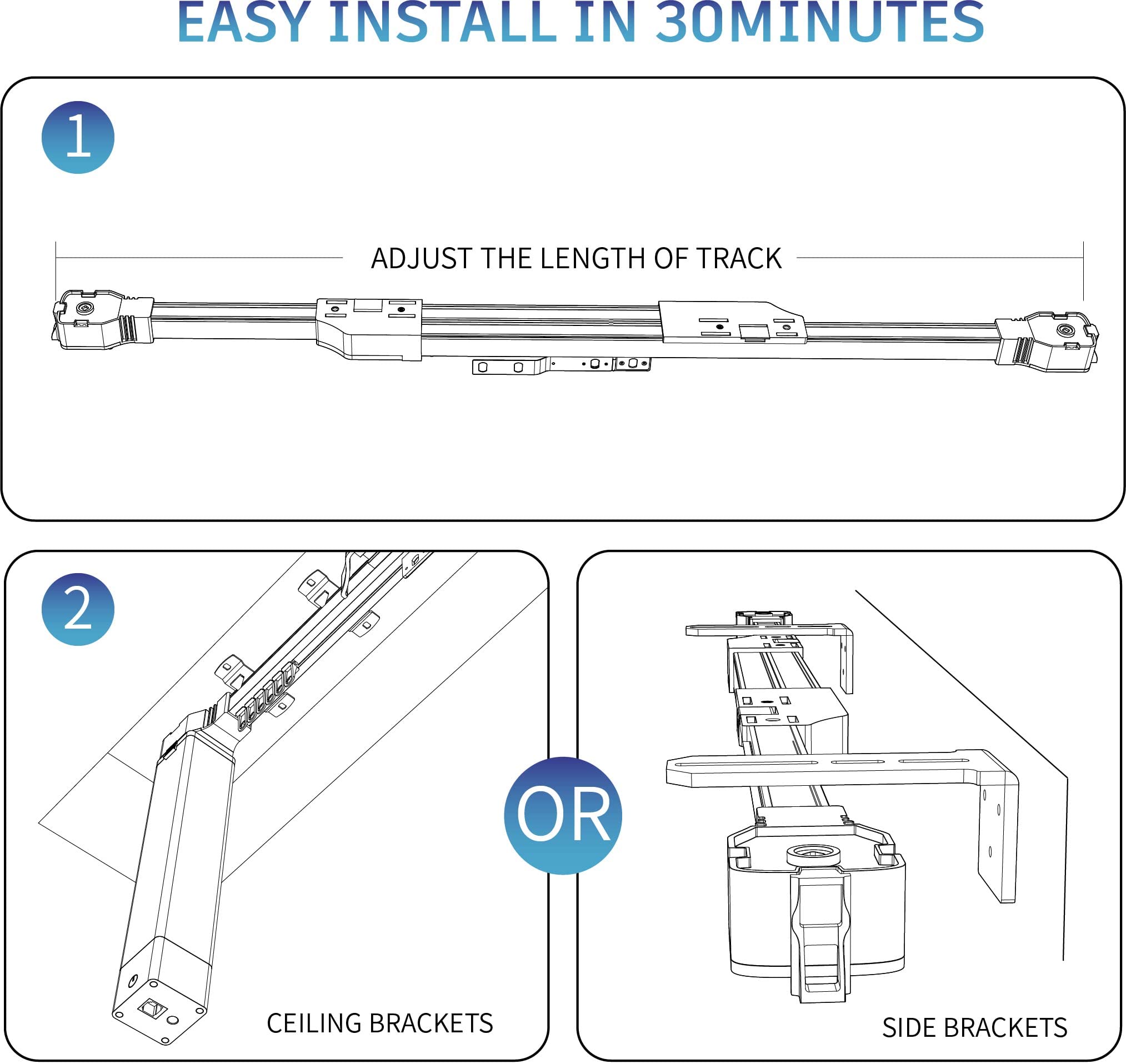 EASY INSTALL IN 30MINUTES

1

ADJUST THE LENGTH OF TRACK

2

CEILING BRACKETS

OR

SIDE BRACKETS