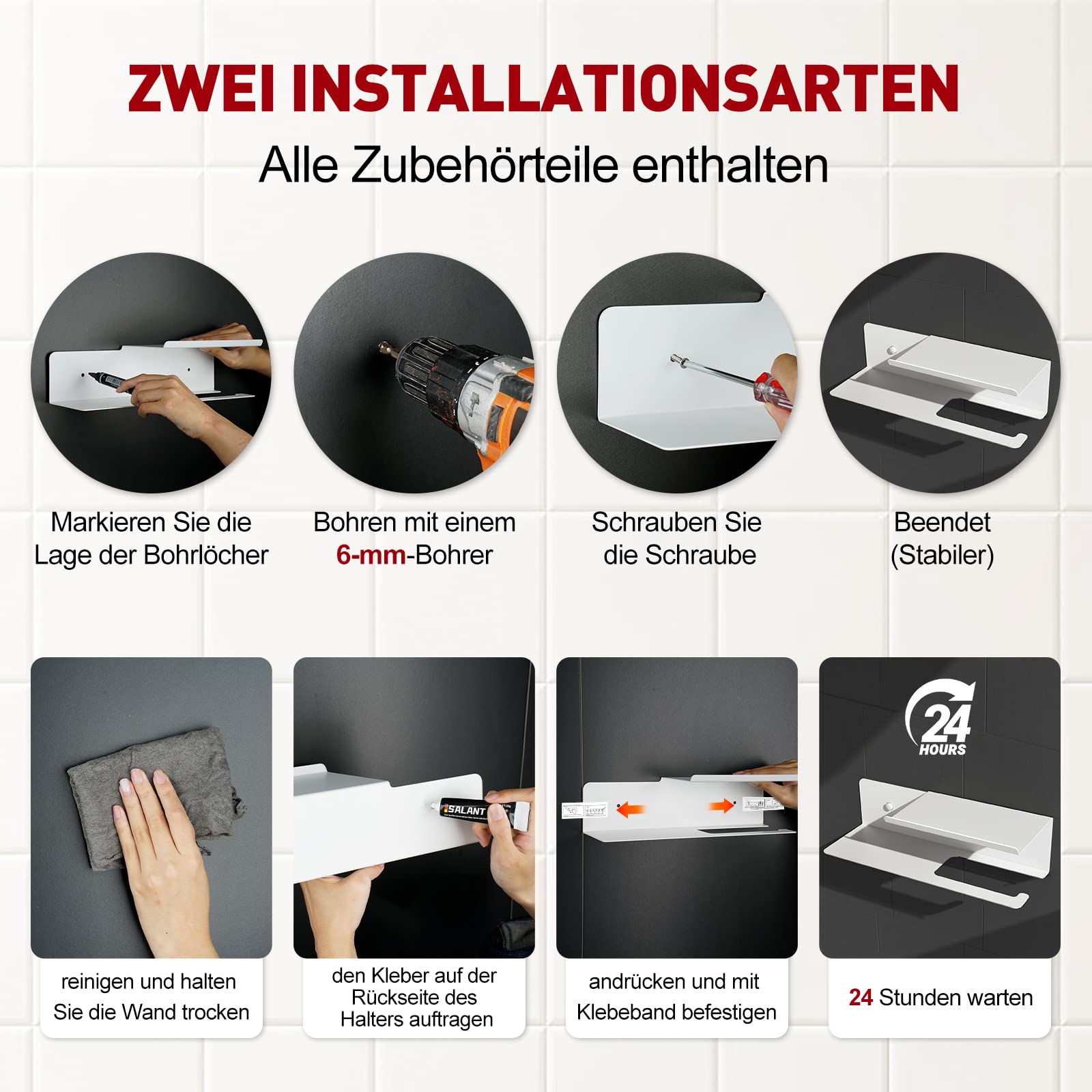 ZWEI INSTALLATIONSARTEN

Alle Zubehörteile enthalten

Markieren Sie die Lage der Bohrlöcher

Bohren mit einem 6-mm-Bohrer

Schrauben Sie die Schraube

Beendet (Stabiler)

SALANT

24 HOURS

reinigen und halten Sie die Wand trocken

den Kleber auf der Rückseite des Halters auftragen

andrücken und mit Klebeband befestigen

24 Stunden warten