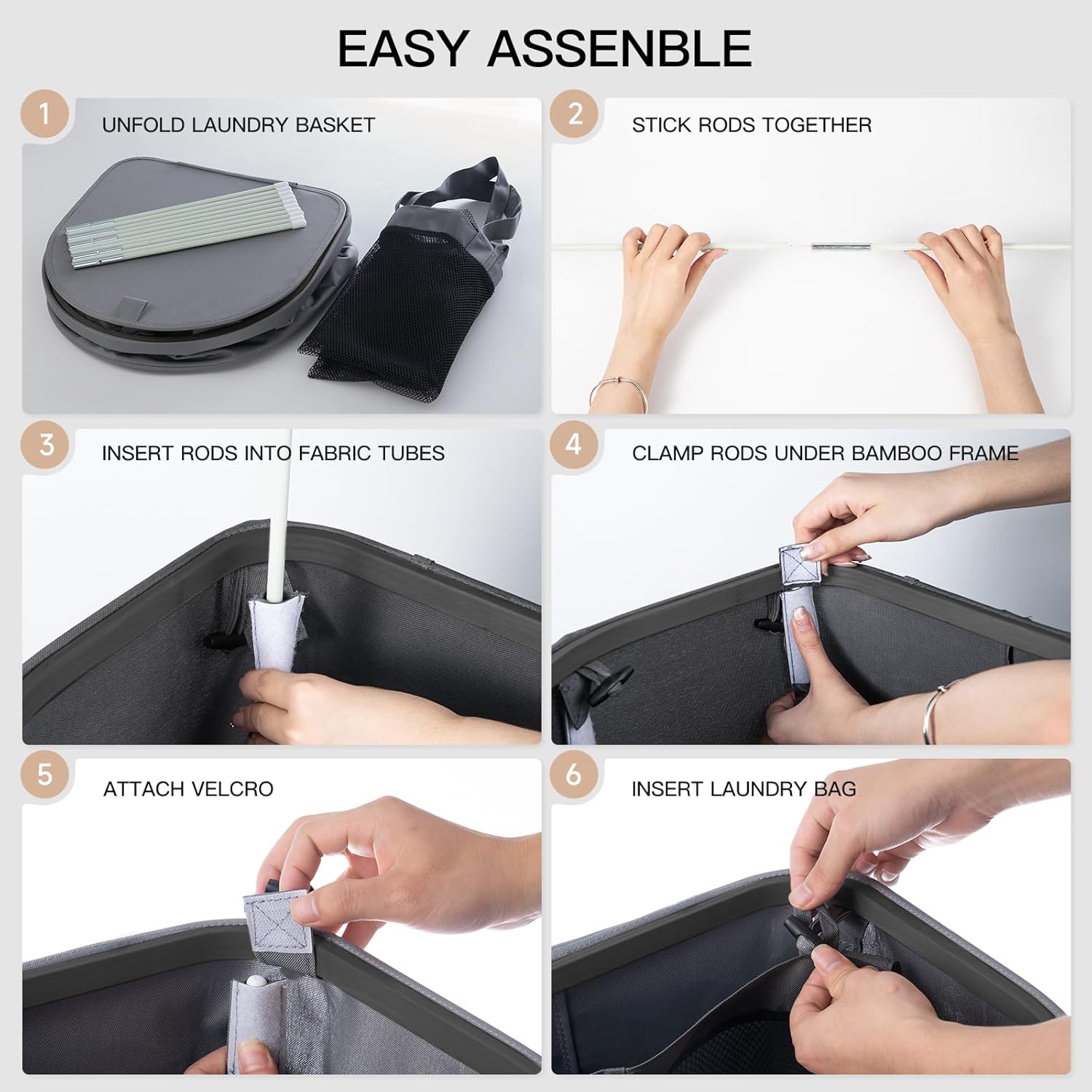 EASY ASSENBLE

1 UNFOLD LAUNDRY BASKET

2 STICK RODS TOGETHER

3 INSERT RODS INTO FABRIC TUBES

4 CLAMP RODS UNDER BAMBOO FRAME

5 ATTACH VELCRO

6 INSERT LAUNDRY BAG