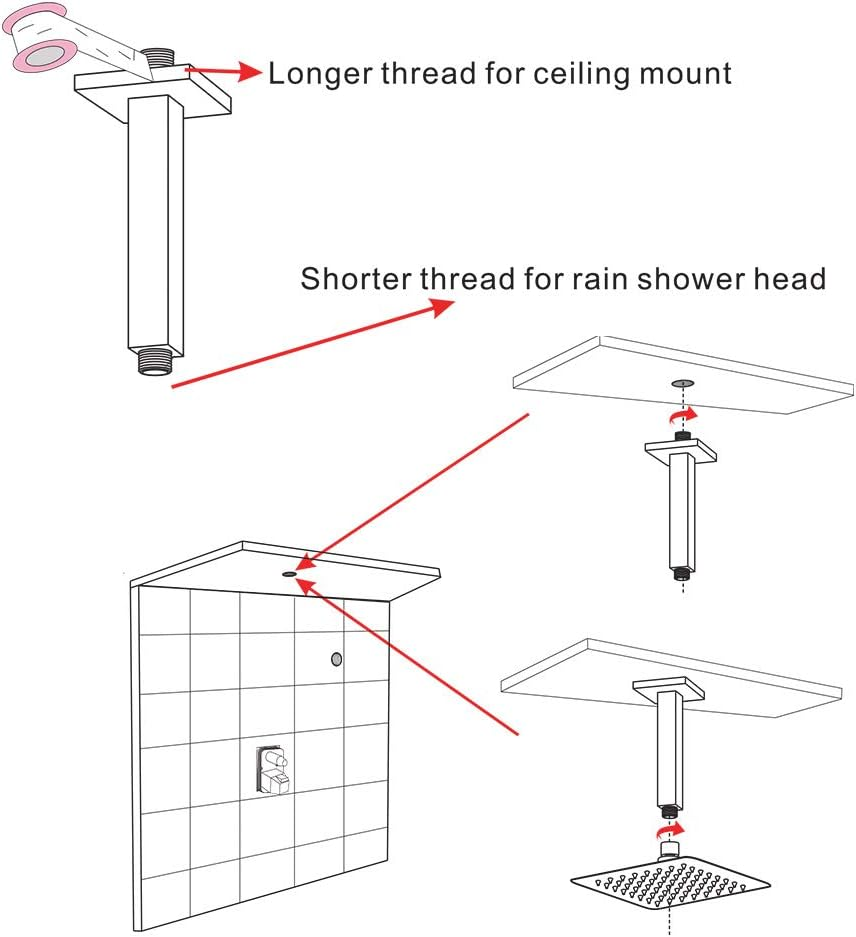 Longer thread for ceiling mount

Shorter thread for rain shower head